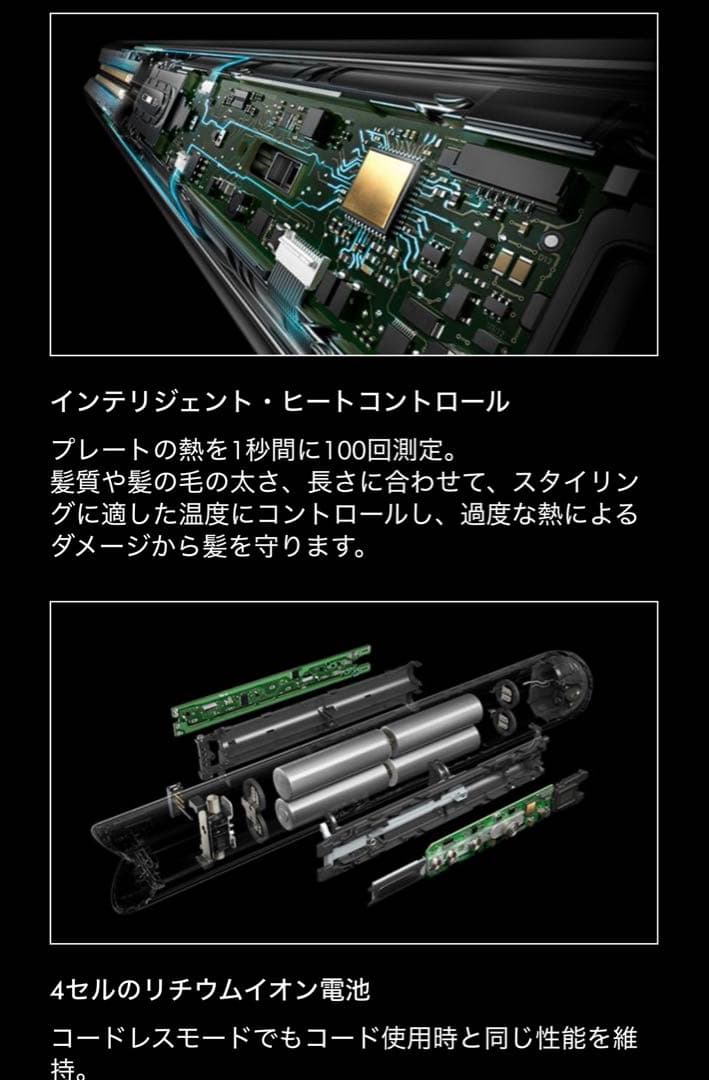 インテリジェント・ヒートコントロール

プレートの熱を1秒間に100回測定。
髪質や髪の毛の太さ、長さに合わせて、スタイリングに適した温度にコントロールし、過度な熱によるダメージから髪を守ります。

4セルのリチウムイオン電池

コードレスモードでもコード使用時と同じ性能を維持。