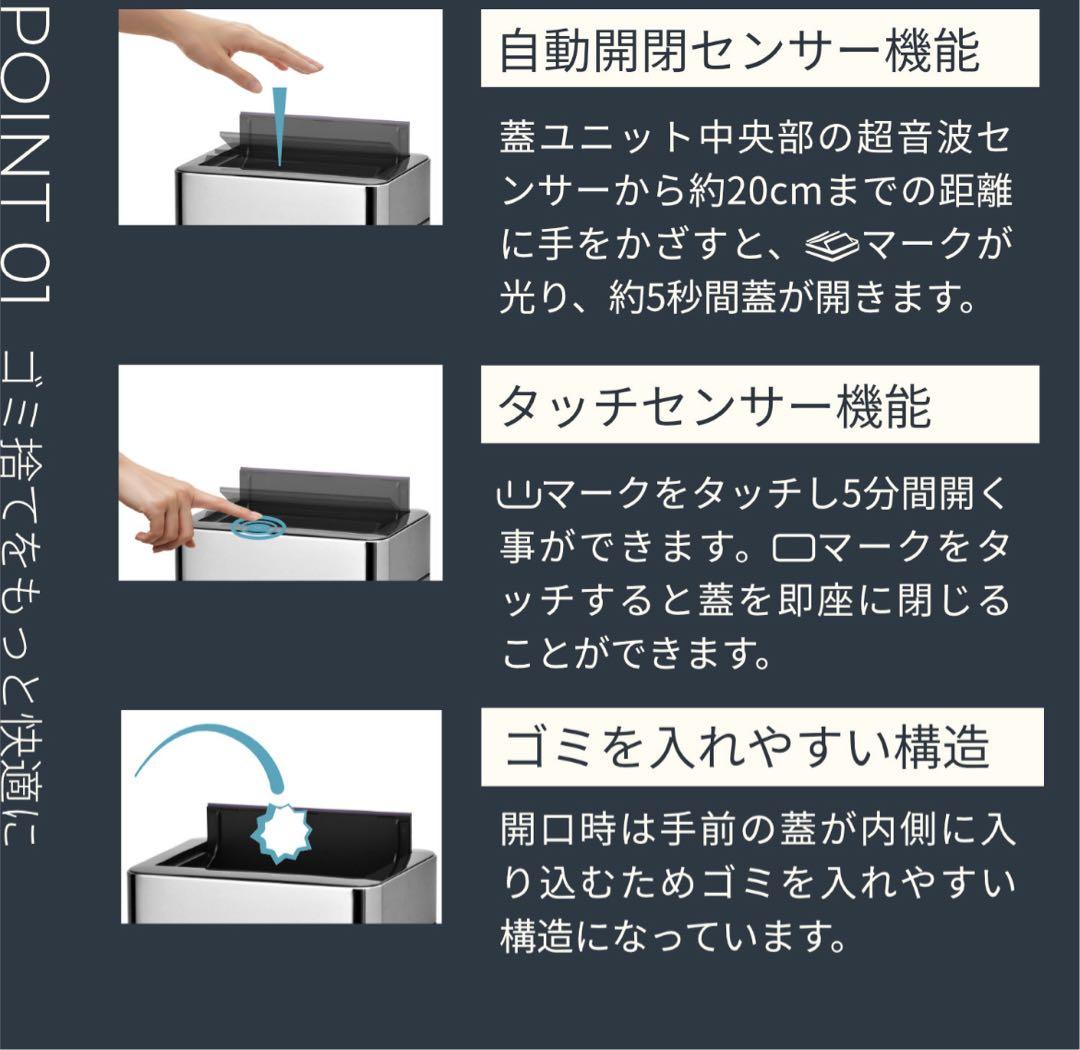 POINT 01 ゴミ捨てをもっと快適に

自動開閉センサー機能

蓋ユニット中央部の超音波センサーから約20cmまでの距離に手をかざすと、マークが光り、約5秒間蓋が開きます。

タッチセンサー機能

マークをタッチし5分間開く事ができます。マークをタッチすると蓋を即座に閉じることができます。

ゴミを入れやすい構造

開口時は手前の蓋が内側に入り込むためゴミを入れやすい構造になっています。