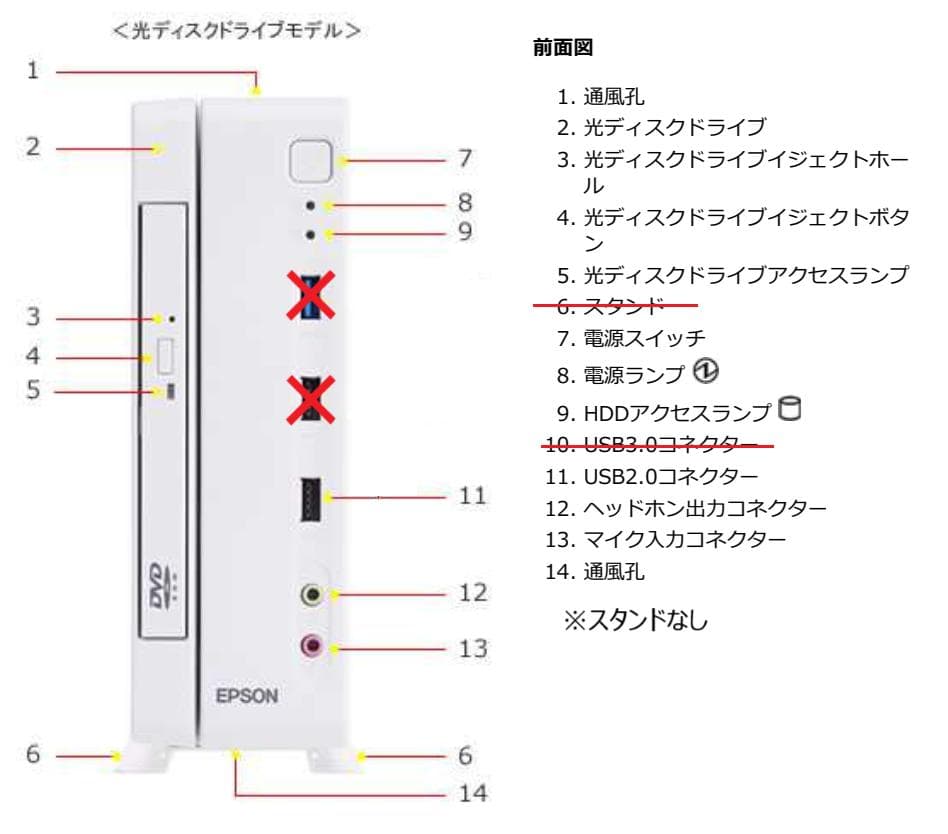 <光ディスクドライブモデル>

1
2
3
4
5
6
7
8
9
11
12
13
6
14

DVD

EPSON

前面図

1. 通風孔
2. 光ディスクドライブ
3. 光ディスクドライブイジェクトホール
4. 光ディスクドライブイジェクトボタン
5. 光ディスクドライブアクセスランプ
6. スタンド
7. 電源スイッチ
8. 電源ランプ
9. HDDアクセスランプ
10. USB3.0コネクター
11. USB2.0コネクター
12. ヘッドホン出力コネクター
13. マイク入力コネクター
14. 通風孔

※スタンドなし