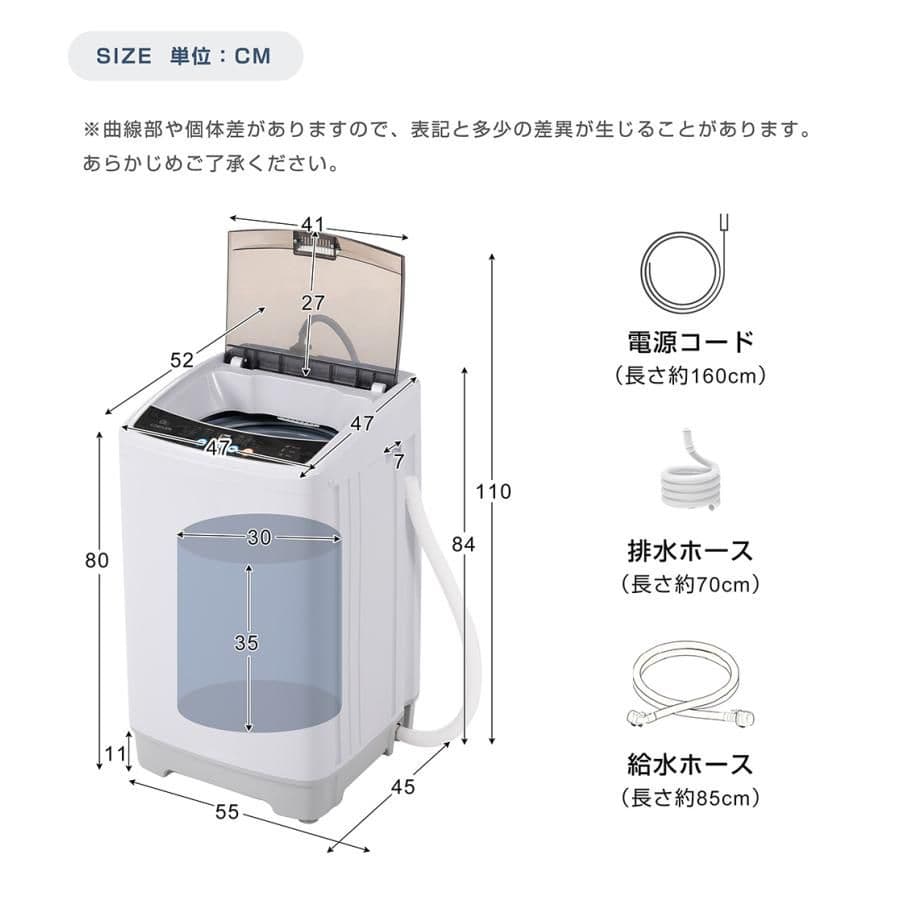 SIZE 単位：CM

※曲線部や個体差がありますので、表記と多少の差異が生じることがあります。あらかじめご了承ください。

41

27

52

47

47

7

110

84

80

30

35

11

55

45

電源コード
（長さ約160cm）

排水ホース
（長さ約70cm）

給水ホース
（長さ約85cm）