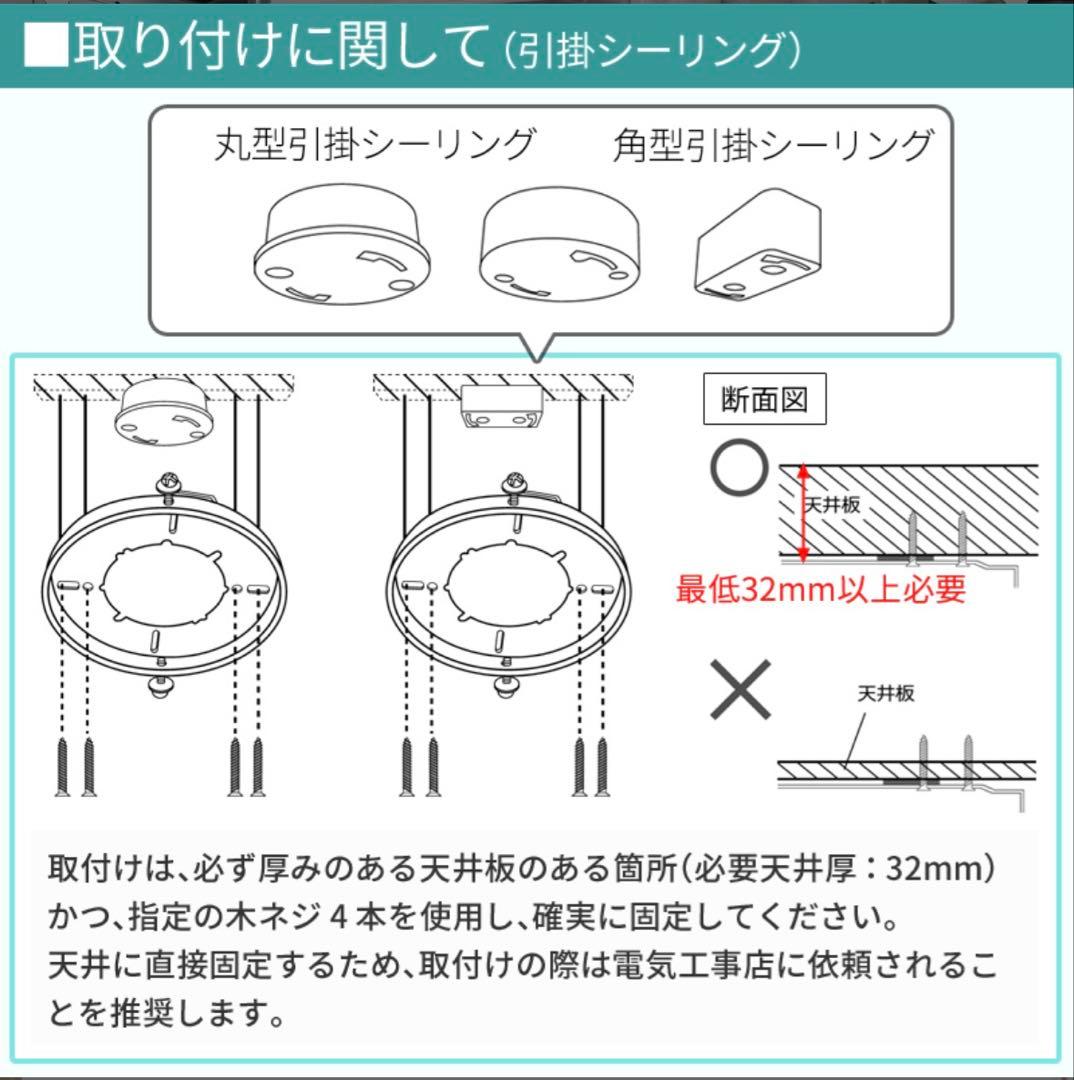 ■取り付けに関して(引掛シーリング)

丸型引掛シーリング　角型引掛シーリング

断面図

○

天井板

最低32mm以上必要

×

天井板

取付けは、必ず厚みのある天井板のある箇所(必要天井厚：32mm)かつ、指定の木ネジ４本を使用し、確実に固定してください。
天井に直接固定するため、取付けの際は電気工事店に依頼されることを推奨します。