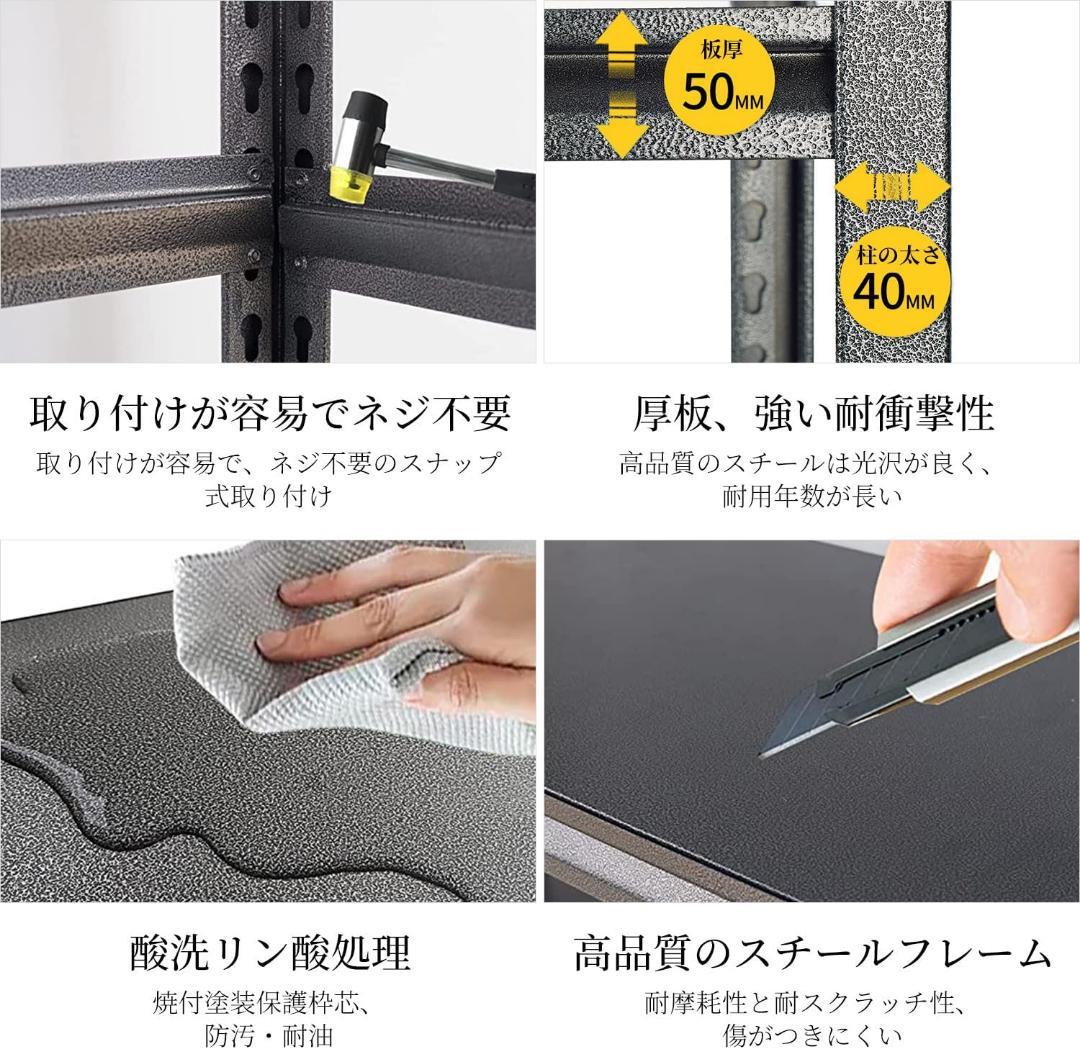 板厚
50MM

柱の太さ
40MM

取り付けが容易でネジ不要
取り付けが容易で、ネジ不要のスナップ式取り付け

厚板、強い耐衝撃性
高品質のスチールは光沢が良く、耐用年数が長い

酸洗リン酸処理
焼付塗装保護枠芯、防汚・耐油

高品質のスチールフレーム
耐摩耗性と耐スクラッチ性、傷がつきにくい