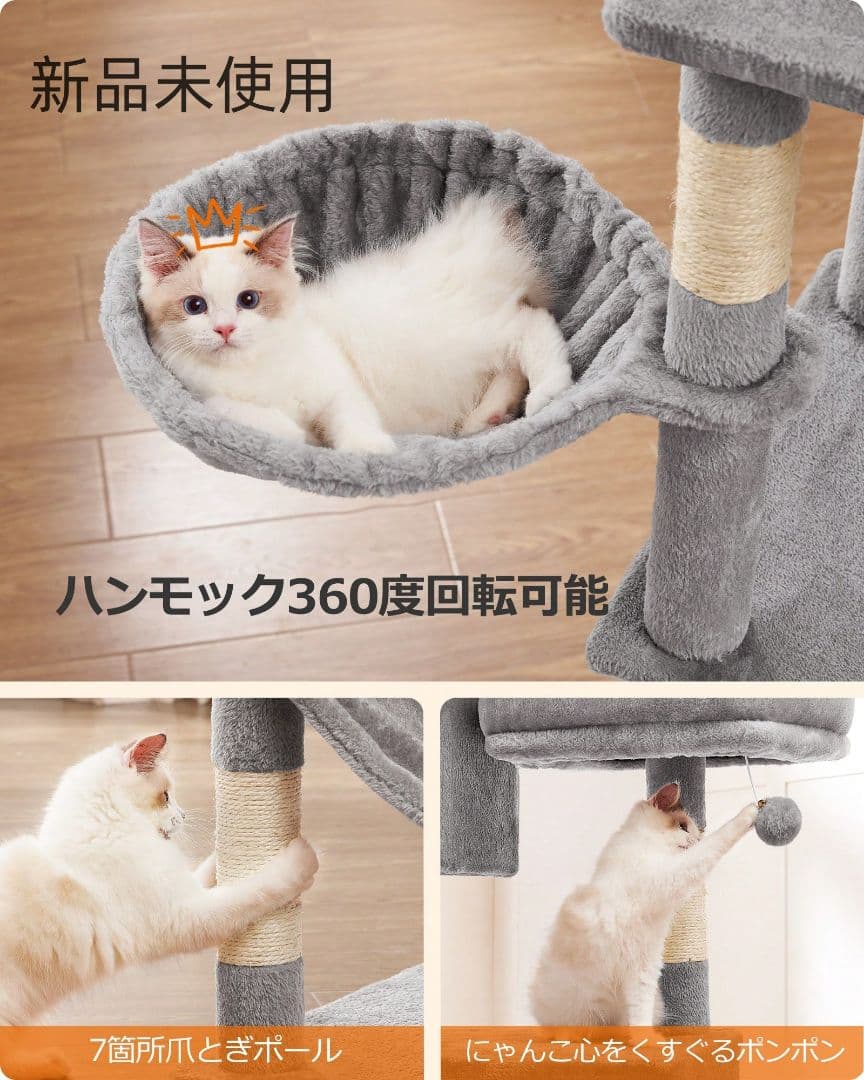 新品未使用

ハンモック360度回転可能

7箇所爪とぎポール

にゃんこ心をくすぐるポンポン