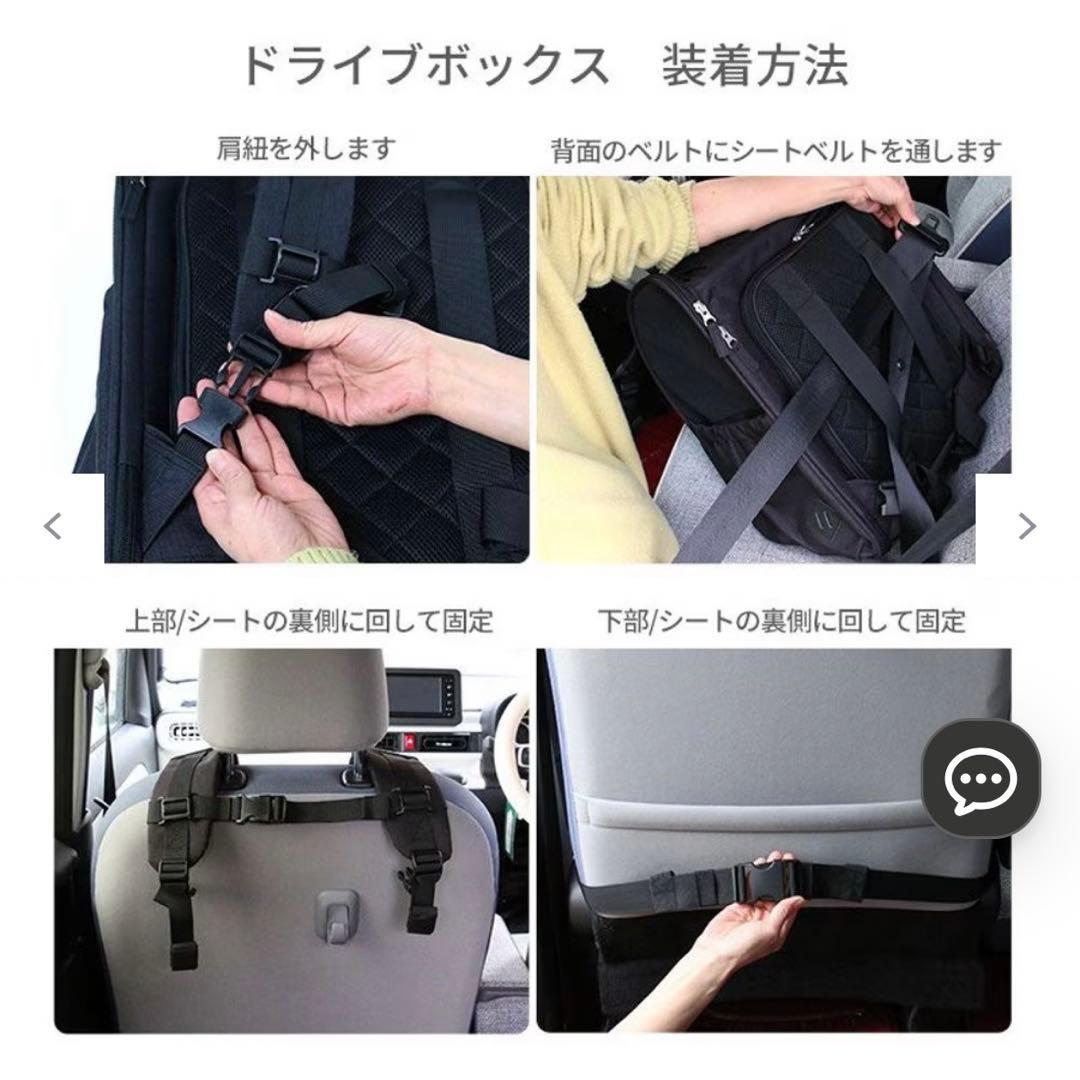 ドライブボックス　装着方法

肩紐を外します

背面のベルトにシートベルトを通します

上部/シートの裏側に回して固定

下部/シートの裏側に回して固定