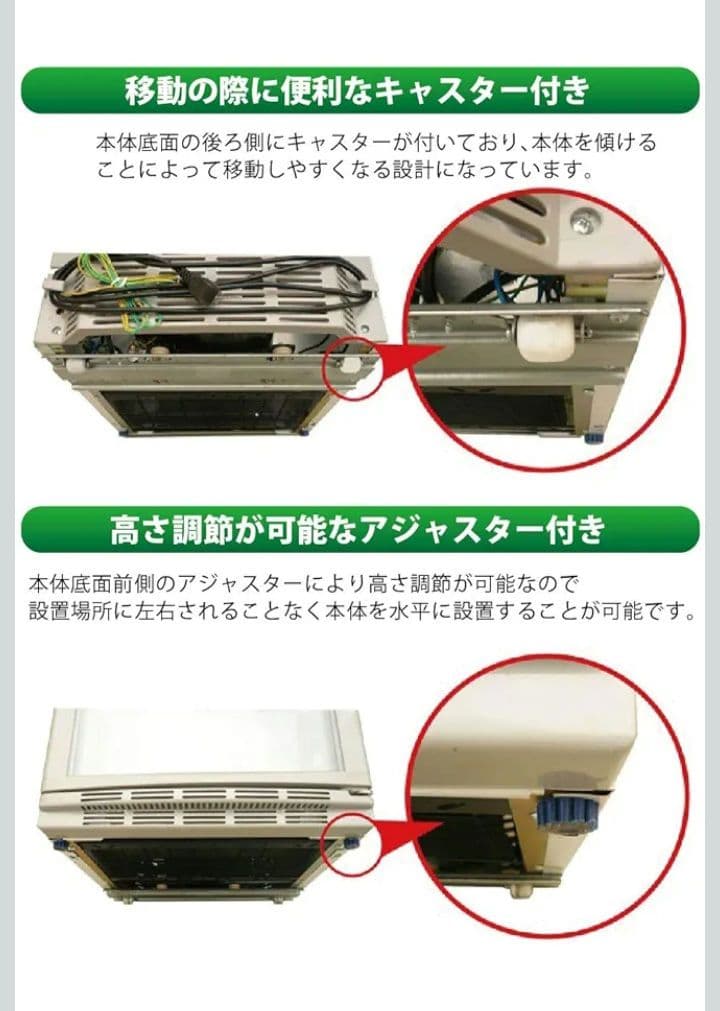 移動の際に便利なキャスター付き

本体底面の後ろ側にキャスターが付いており、本体を傾けることによって移動しやすくなる設計になっています。

高さ調節が可能なアジャスター付き

本体底面前側のアジャスターにより高さ調節が可能なので設置場所に左右されることなく本体を水平に設置することが可能です。