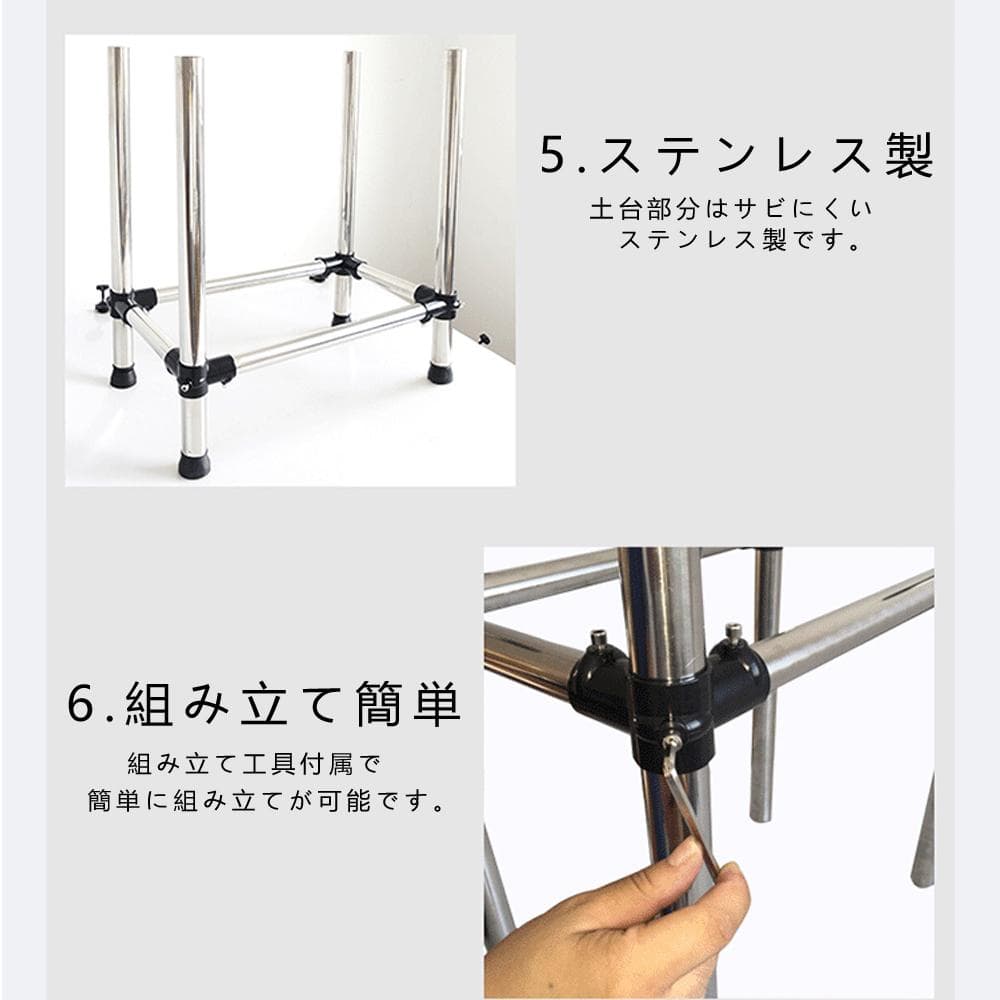 5.ステンレス製

土台部分はサビにくい
ステンレス製です。

6.組み立て簡単

組み立て工具付属で
簡単に組み立てが可能です。