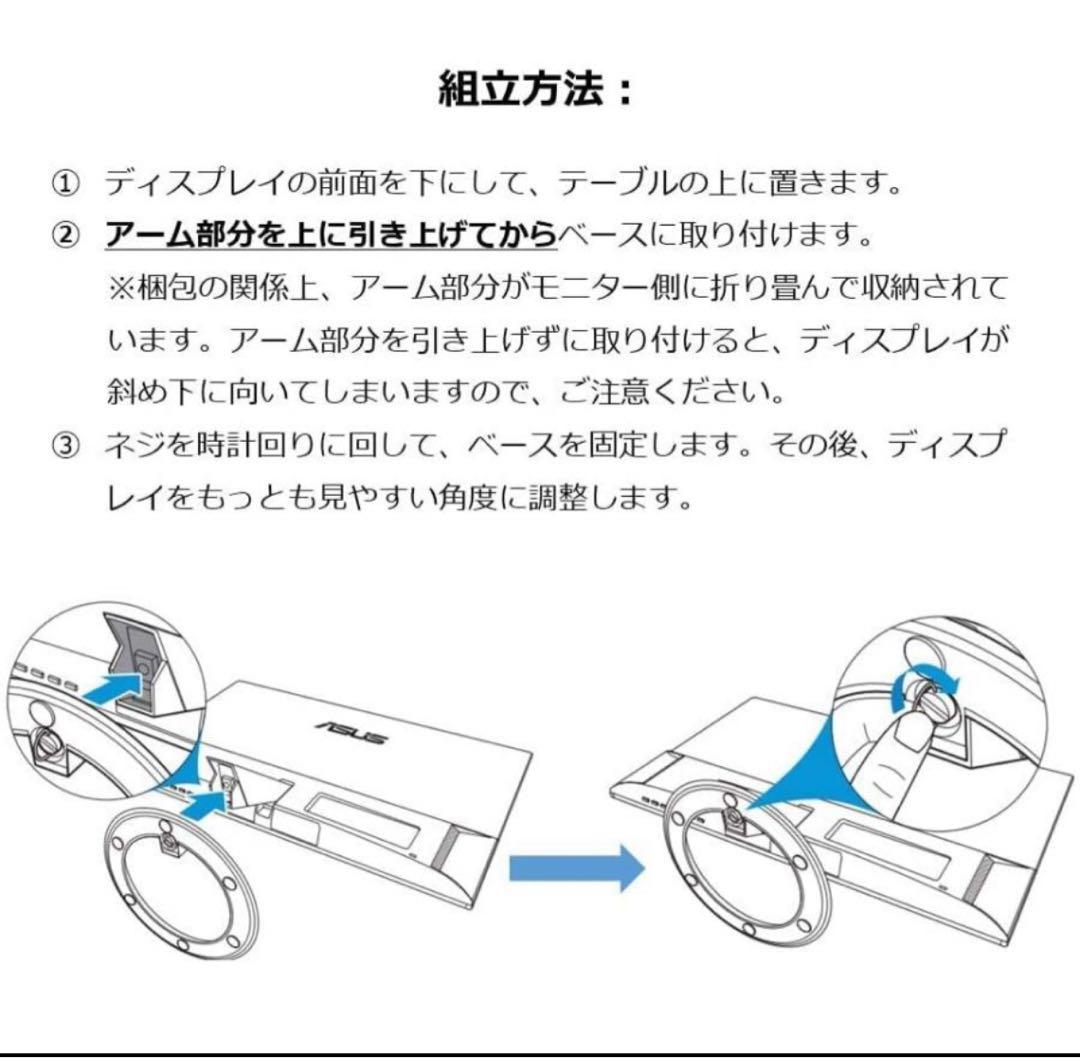 組立方法：

① ディスプレイの前面を下にして、テーブルの上に置きます。

② アーム部分を上に引き上げてからベースに取り付けます。
※梱包の関係上、アーム部分がモニター側に折り畳んで収納されています。アーム部分を引き上げずに取り付けると、ディスプレイが斜め下に向いてしまいますので、ご注意ください。

③ ネジを時計回りに回して、ベースを固定します。その後、ディスプレイをもっとも見やすい角度に調整します。

ASUS