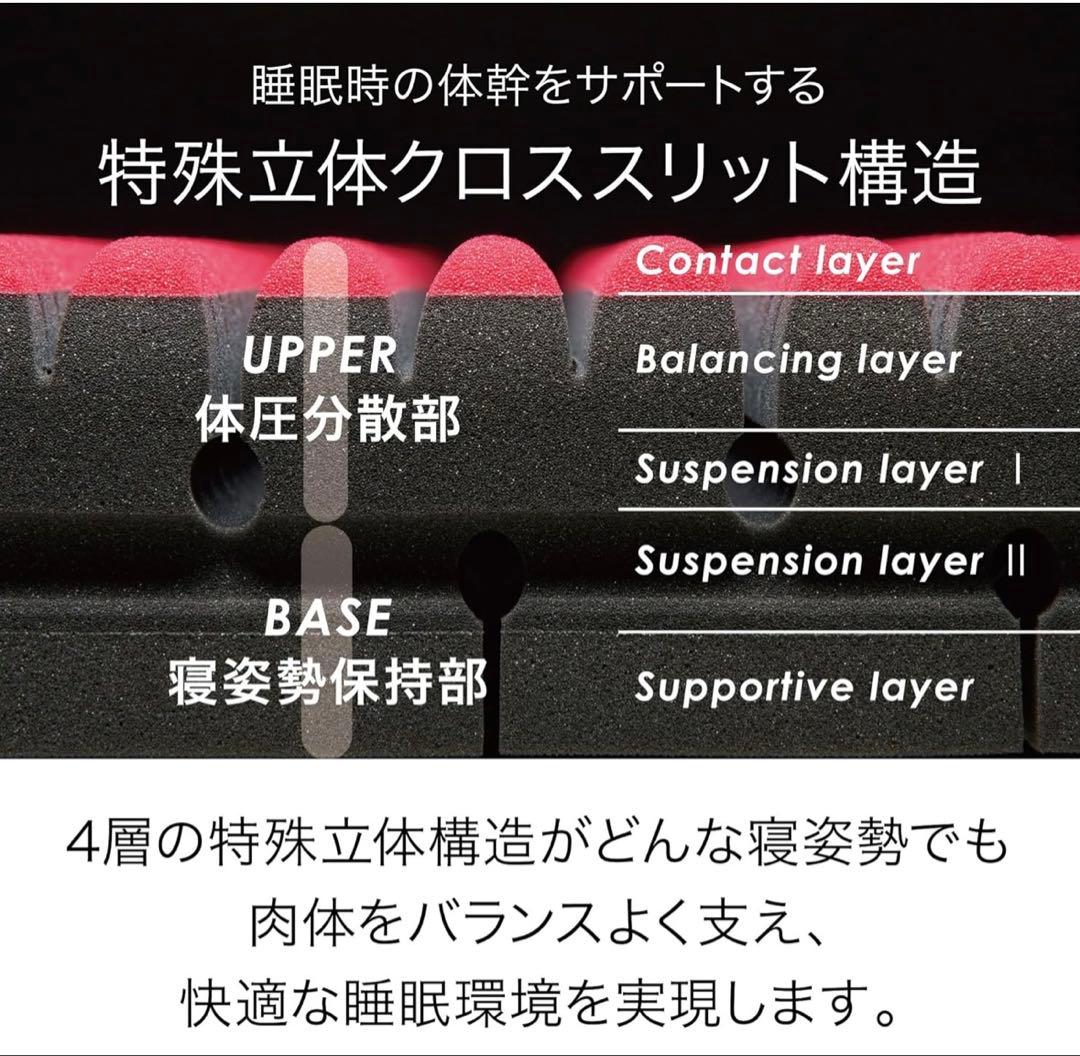 睡眠時の体幹をサポートする
特殊立体クロススリット構造

UPPER
体圧分散部

BASE
寝姿勢保持部

Contact layer
Balancing layer
Suspension layer Ⅰ
Suspension layer Ⅱ
Supportive layer

4層の特殊立体構造がどんな寝姿勢でも肉体をバランスよく支え、快適な睡眠環境を実現します。