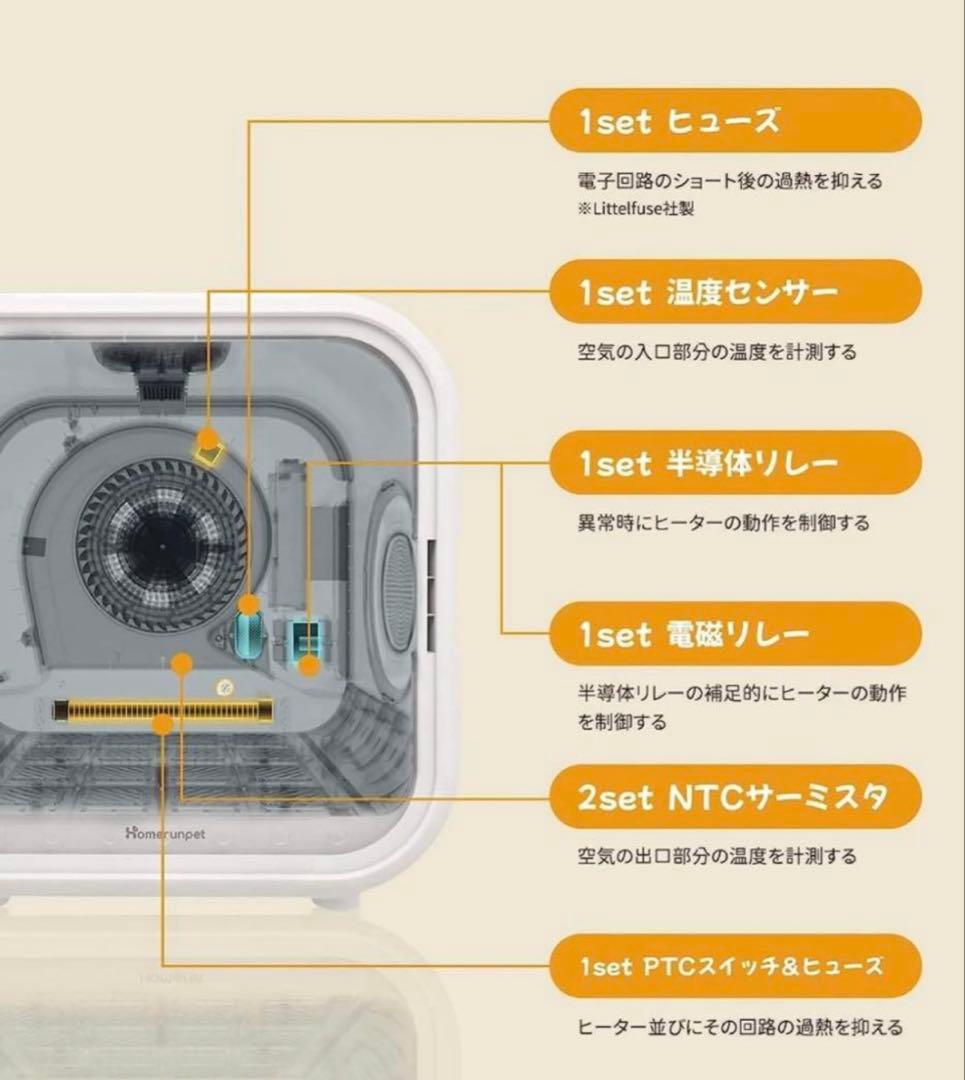 1set ヒューズ

電子回路のショート後の過熱を抑える
※Littelfuse社製

1set 温度センサー

空気の入口部分の温度を計測する

1set 半導体リレー

異常時にヒーターの動作を制御する

1set 電磁リレー

半導体リレーの補足的にヒーターの動作を制御する

2set NTCサーミスタ

空気の出口部分の温度を計測する

1set PTCスイッチ&ヒューズ

ヒーター並びにその回路の過熱を抑える

Homerunpet