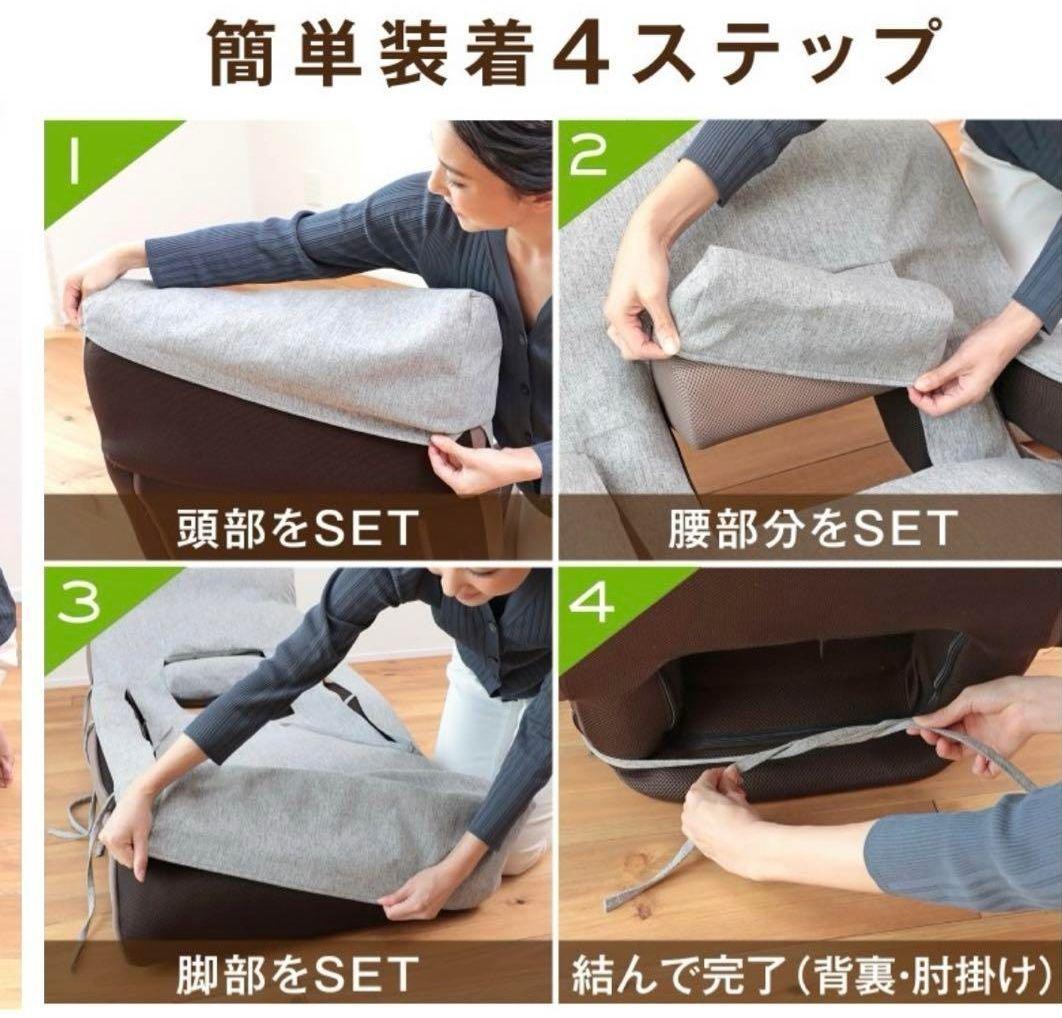 簡単装着4ステップ

1
頭部をSET

2
腰部分をSET

3
脚部をSET

4
結んで完了(背裏・肘掛け)