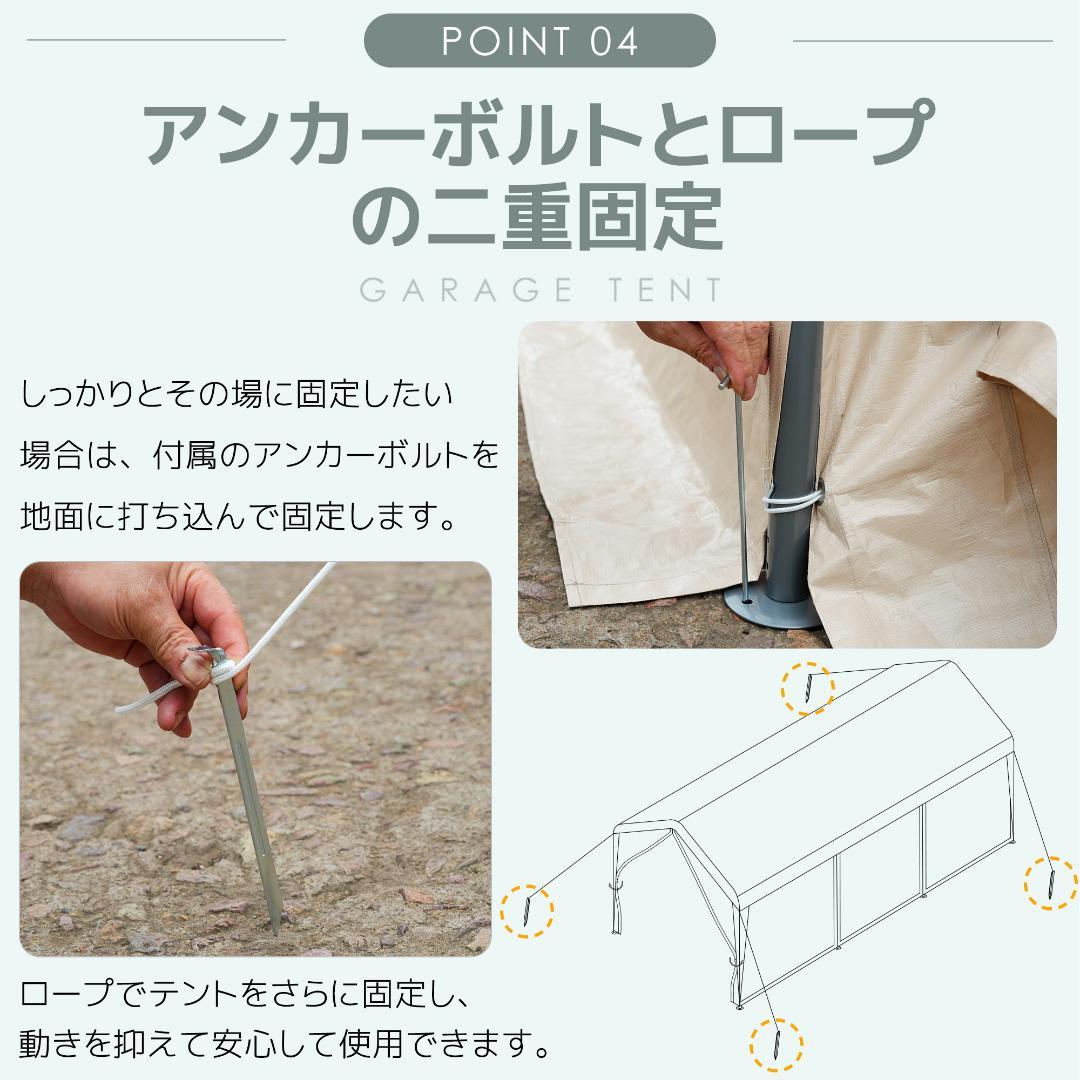 POINT 04

アンカーボルトとロープの二重固定

GARAGE TENT

しっかりとその場に固定したい場合は、付属のアンカーボルトを地面に打ち込んで固定します。

ロープでテントをさらに固定し、動きを抑えて安心して使用できます。