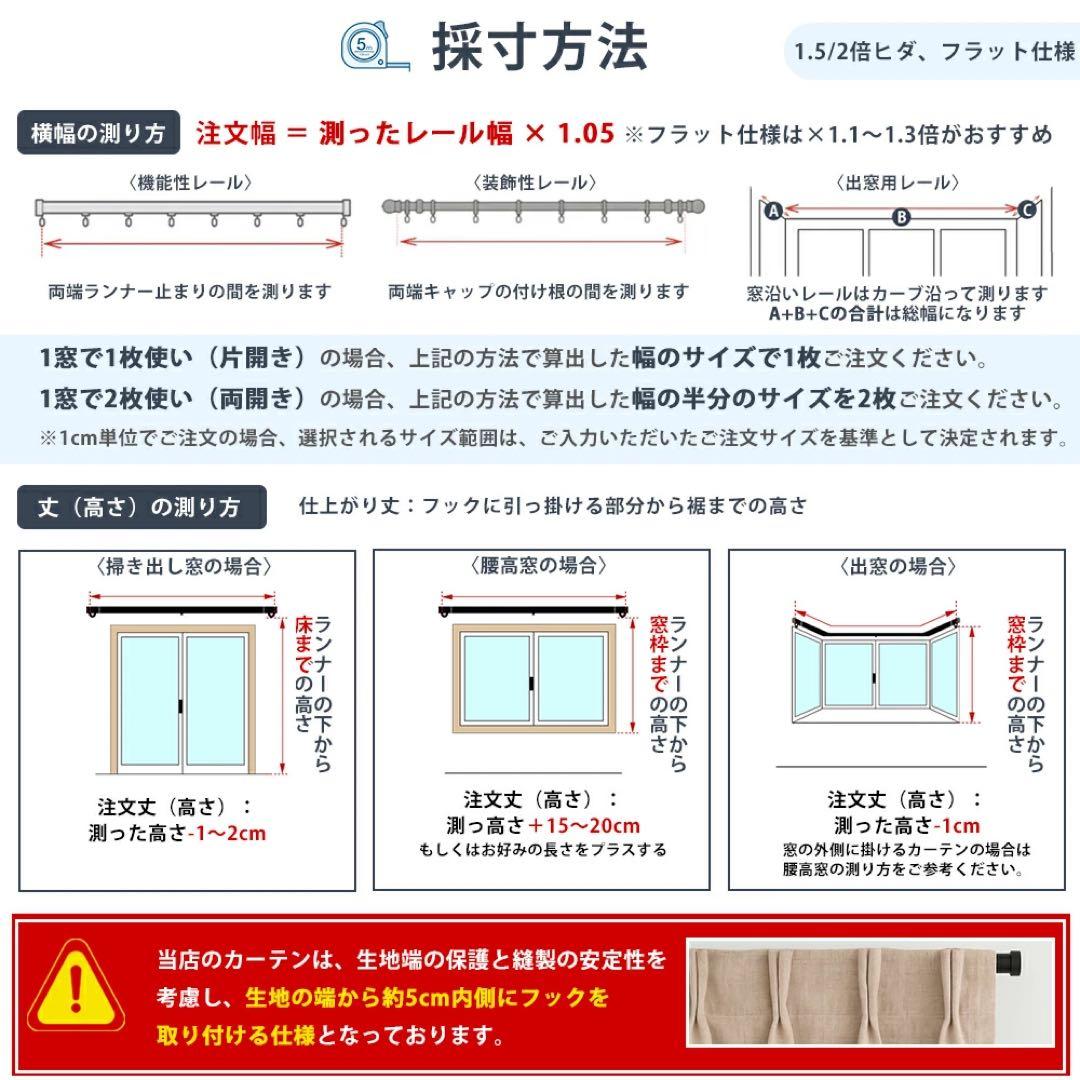 5m 採寸方法

1.5/2倍ヒダ、フラット仕様

横幅の測り方 注文幅 ＝ 測ったレール幅 × 1.05 ※フラット仕様は×1.1～1.3倍がおすすめ

〈機能性レール〉
両端ランナー止まりの間を測ります

〈装飾性レール〉
両端キャップの付け根の間を測ります

〈出窓用レール〉
A B C
窓沿いレールはカーブ沿って測ります
A+B+Cの合計は総幅になります

1窓で1枚使い（片開き）の場合、上記の方法で算出した幅のサイズで1枚ご注文ください。
1窓で2枚使い（両開き）の場合、上記の方法で算出した幅の半分のサイズを2枚ご注文ください。
※1cm単位でご注文の場合、選択されるサイズ範囲は、ご入力いただいたご注文サイズを基準として決定されます。

丈（高さ）の測り方 仕上がり丈：フックに引っ掛ける部分から裾までの高さ

〈掃き出し窓の場合〉
ランナーの下から床までの高さ
注文丈（高さ）：
測った高さ-1～2cm

〈腰高窓の場合〉
ランナーの下から窓枠までの高さ
注文丈（高さ）：
測っ高さ＋15～20cm
もしくはお好みの長さをプラスする

〈出窓の場合〉
ランナーの下から窓枠までの高さ
注文丈（高さ）：
測った高さ-1cm
窓の外側に掛けるカーテンの場合は
腰高窓の測り方をご参考ください。

当店のカーテンは、生地端の保護と縫製の安定性を考慮し、生地の端から約5cm内側にフックを取り付ける仕様となっております。