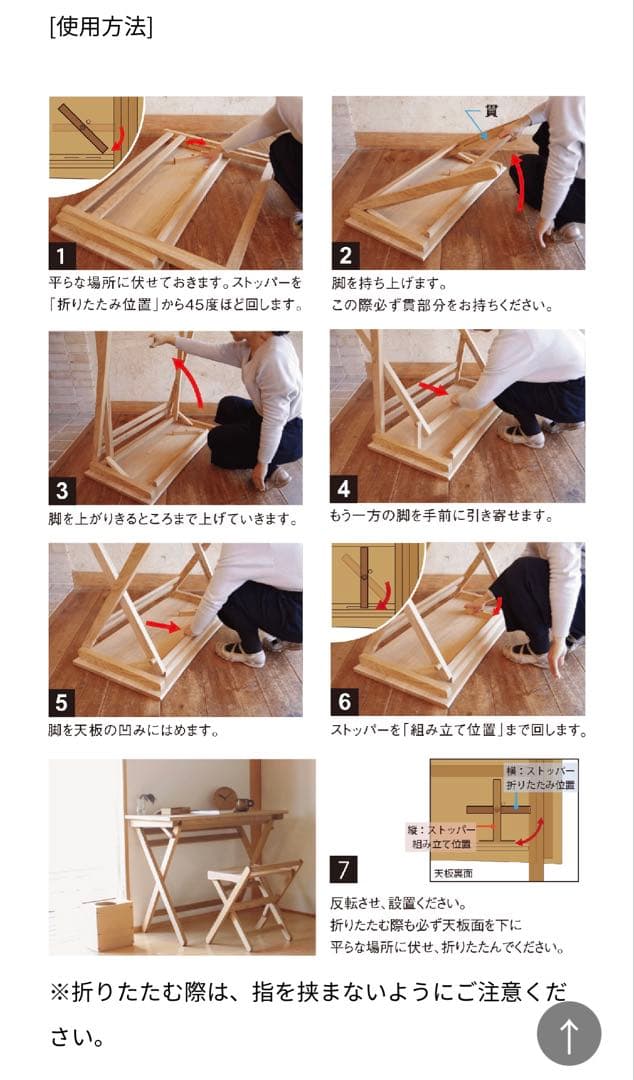 [使用方法]

1
平らな場所に伏せておきます。ストッパーを「折りたたみ位置」から45度ほど回します。

貫
2
脚を持ち上げます。
この際必ず貫部分をお持ちください。

3
脚を上がりきるところまで上げていきます。

4
もう一方の脚を手前に引き寄せます。

5
脚を天板の凹みにはめます。

6
ストッパーを「組み立て位置」まで回します。

横：ストッパー
折りたたみ位置
縦：ストッパー
組み立て位置
天板裏面
7
反転させ、設置ください。
折りたたむ際も必ず天板面を下に
平らな場所に伏せ、折りたたんでください。

※折りたたむ際は、指を挟まないようにご注意ください。