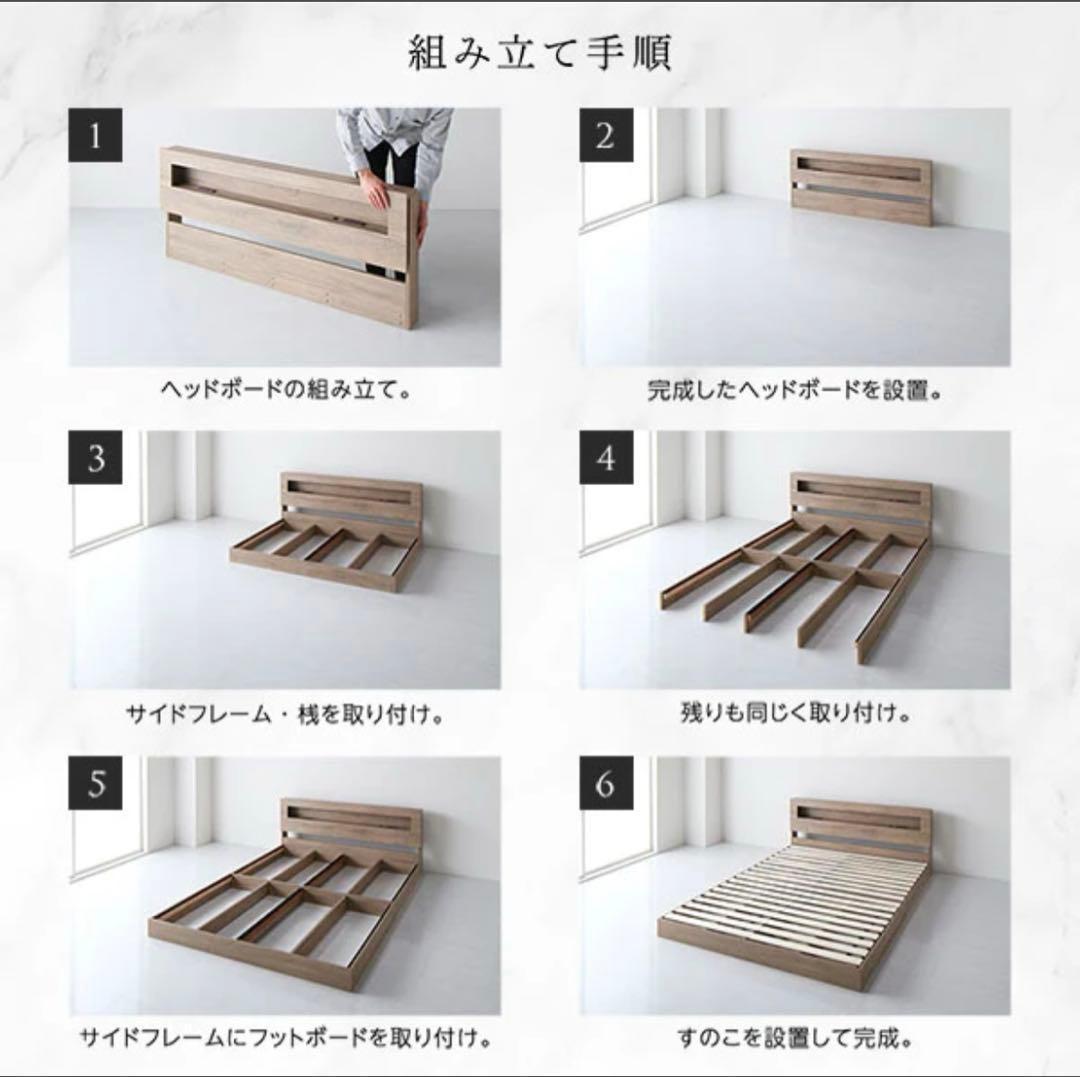 組み立て手順

1

ヘッドボードの組み立て。

2

完成したヘッドボードを設置。

3

サイドフレーム・桟を取り付け。

4

残りも同じく取り付け。

5

サイドフレームにフットボードを取り付け。

6

すのこを設置して完成。