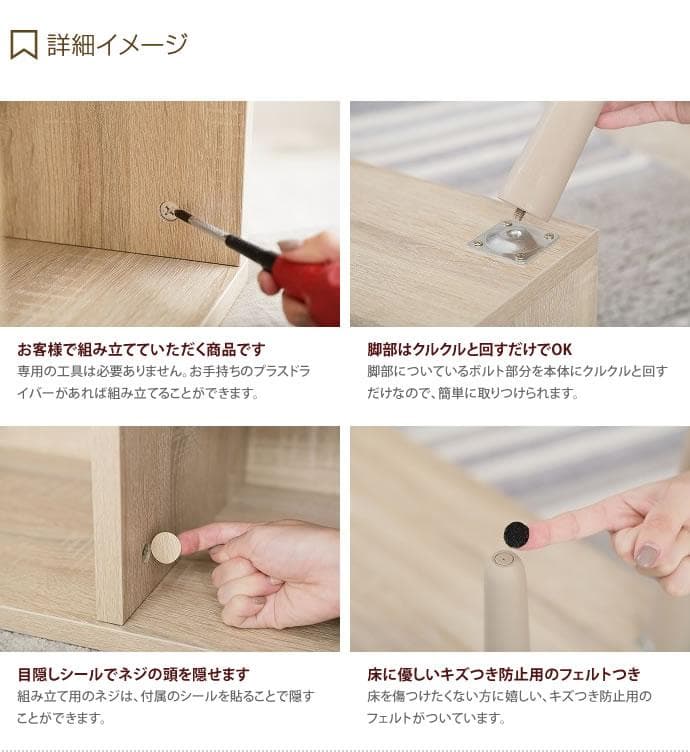 詳細イメージ

お客様で組み立てていただく商品です
専用の工具は必要ありません。お手持ちのプラスドライバーがあれば組み立てることができます。

脚部はクルクルと回すだけでOK
脚部についているボルト部分を本体にクルクルと回すだけなので、簡単に取りつけられます。

目隠しシールでネジの頭を隠せます
組み立て用のネジは、付属のシールを貼ることで隠すことができます。

床に優しいキズつき防止用のフェルトつき
床を傷つけたくない方に嬉しい、キズつき防止用のフェルトがついています。