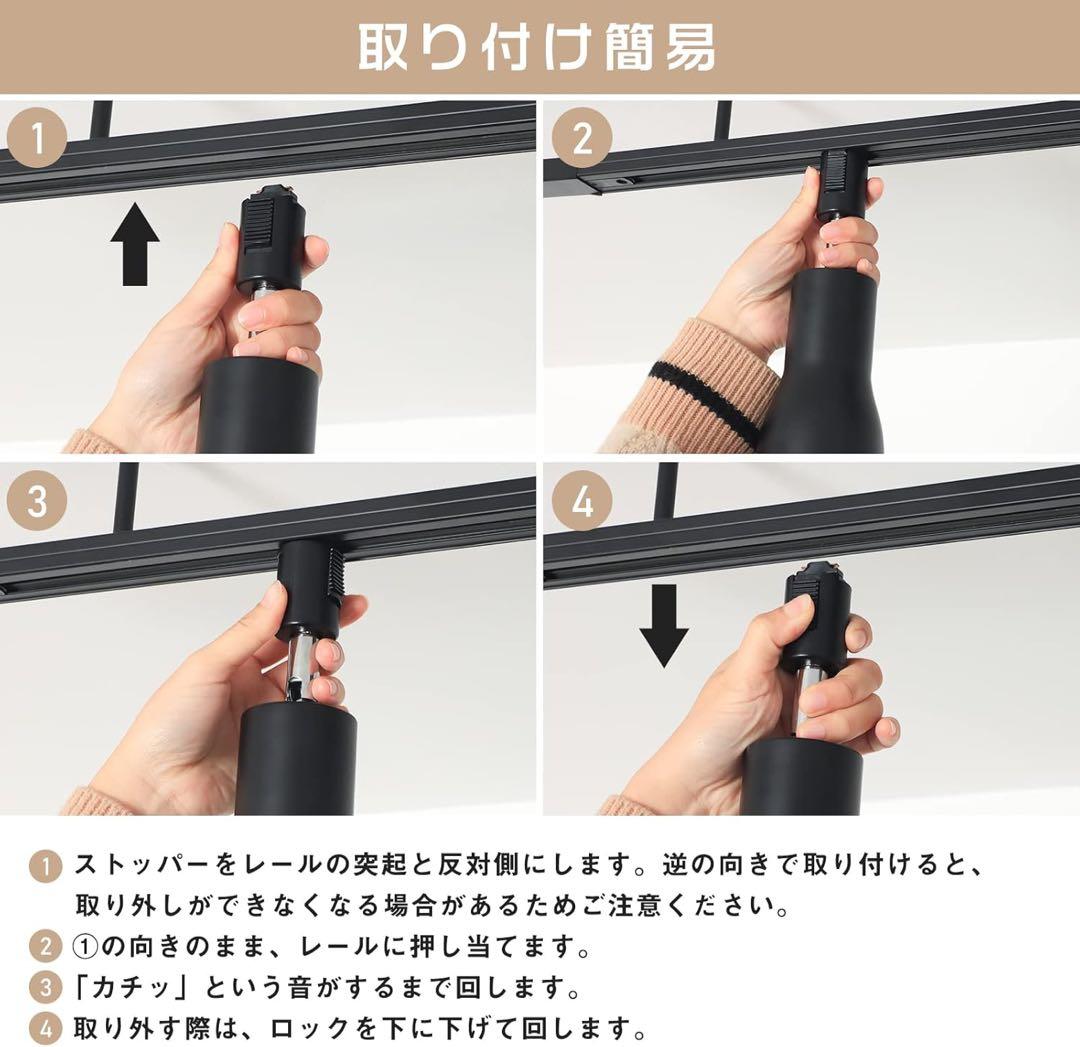 取り付け簡易

1

2

3

4

1 ストッパーをレールの突起と反対側にします。逆の向きで取り付けると、取り外しができなくなる場合があるためご注意ください。

2 ①の向きのまま、レールに押し当てます。

3 「カチッ」という音がするまで回します。

4 取り外す際は、ロックを下に下げて回します。