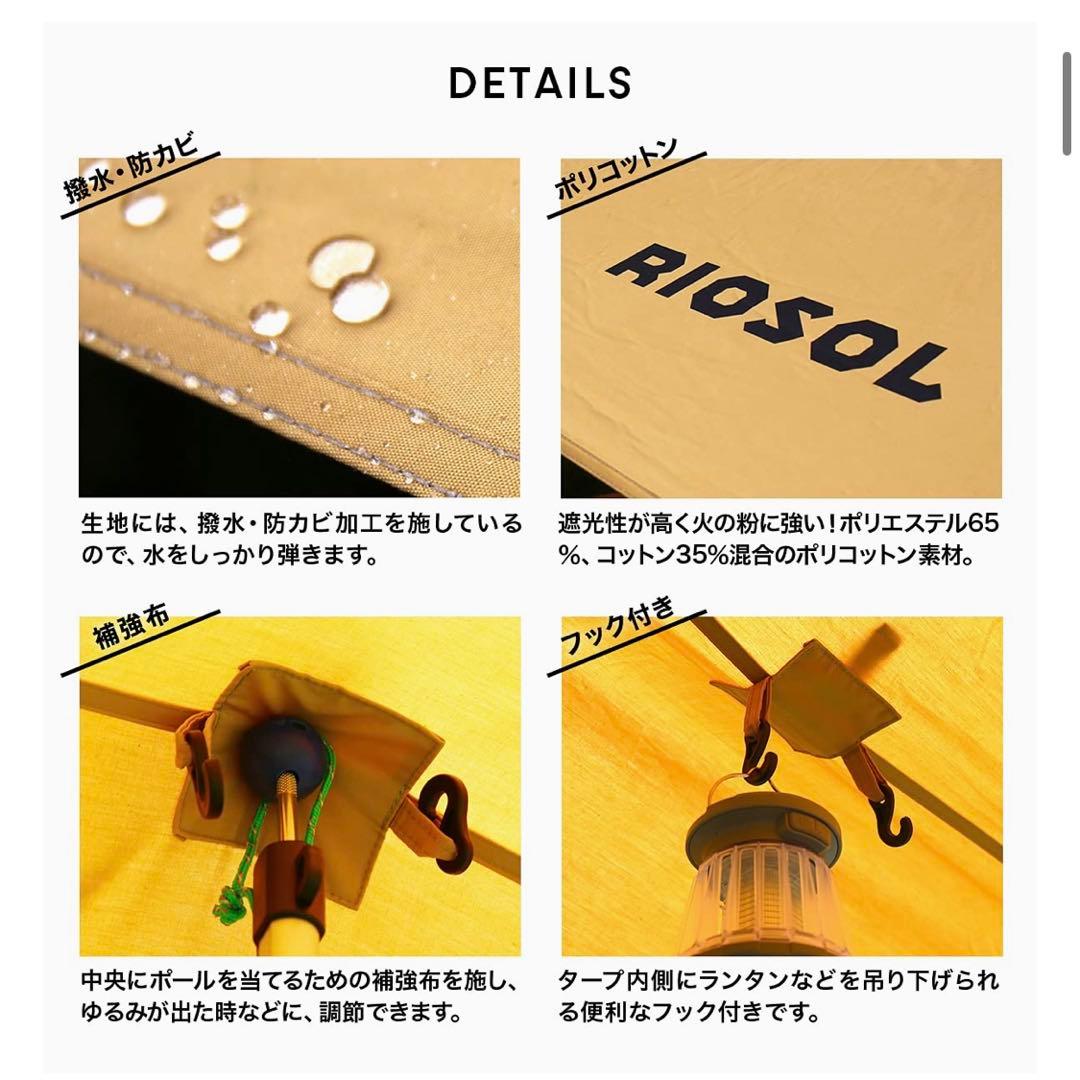 DETAILS

撥水・防カビ

生地には、撥水・防カビ加工を施しているので、水をしっかり弾きます。

ポリコットン

RIOSOL

遮光性が高く火の粉に強い！ポリエステル65%、コットン35%混合のポリコットン素材。

補強布

中央にポールを当てるための補強布を施し、ゆるみが出た時などに、調節できます。

フック付き

タープ内側にランタンなどを吊り下げられる便利なフック付きです。