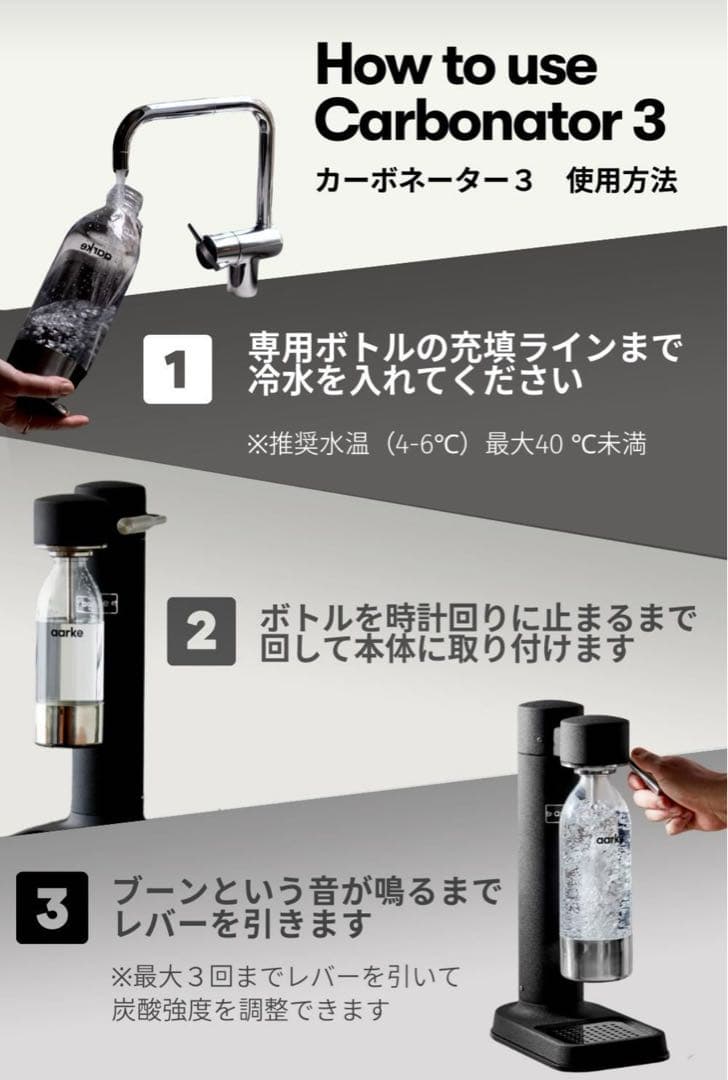 How to use Carbonator 3

カーボネーター３　使用方法

aarke

1

専用ボトルの充填ラインまで冷水を入れてください

※推奨水温（4-6℃）最大40 ℃未満

aarke

2

ボトルを時計回りに止まるまで回して本体に取り付けます

aarke

3

ブーンという音が鳴るまでレバーを引きます

※最大３回までレバーを引いて炭酸強度を調整できます