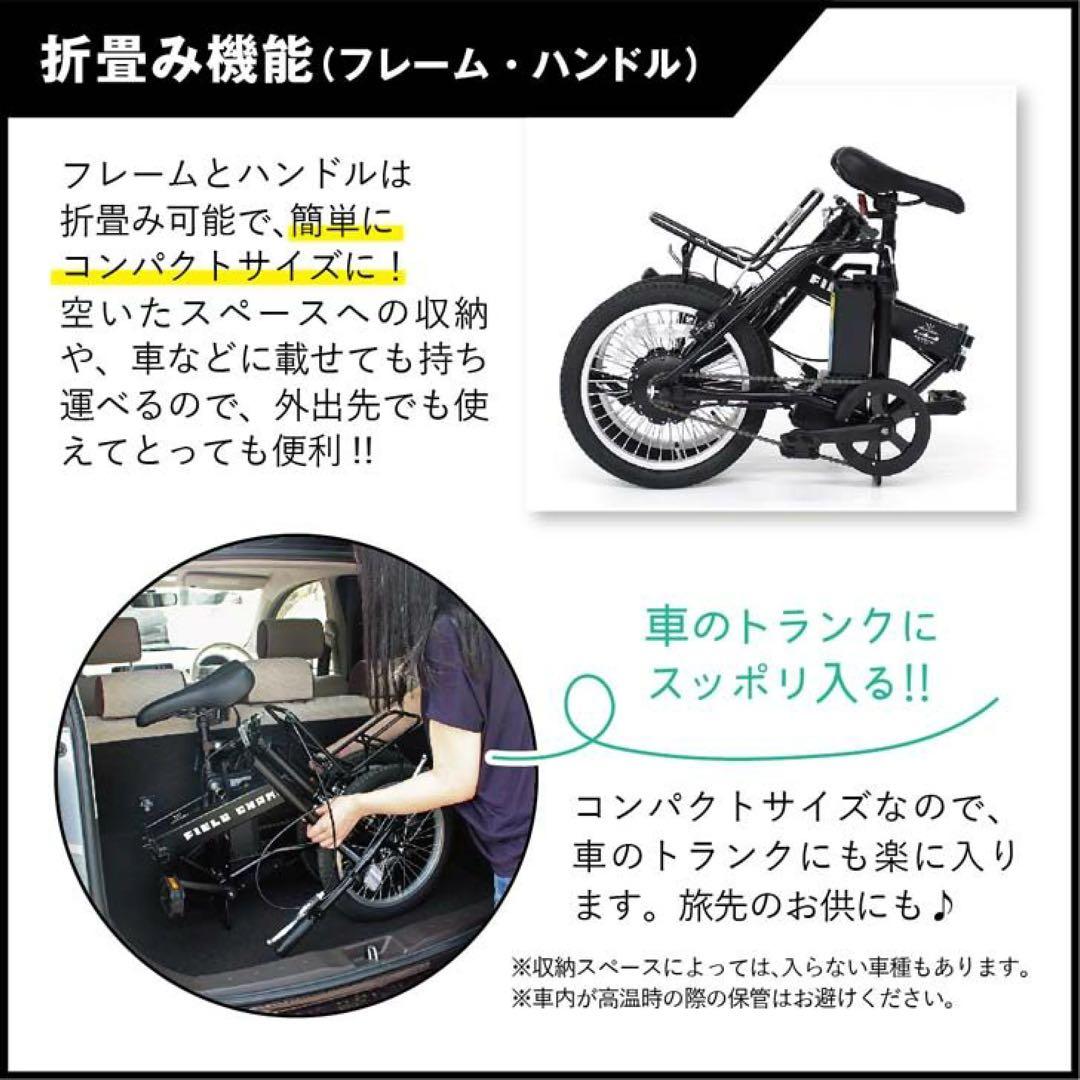 折畳み機能（フレーム・ハンドル）

フレームとハンドルは折畳み可能で、簡単にコンパクトサイズに！空いたスペースへの収納や、車などに載せても持ち運べるので、外出先でも使えてとっても便利!!

FIELD CHAMP

車のトランクにスッポリ入る!!

コンパクトサイズなので、車のトランクにも楽に入ります。旅先のお供にも♪

※収納スペースによっては、入らない車種もあります。
※車内が高温時の際の保管はお避けください。