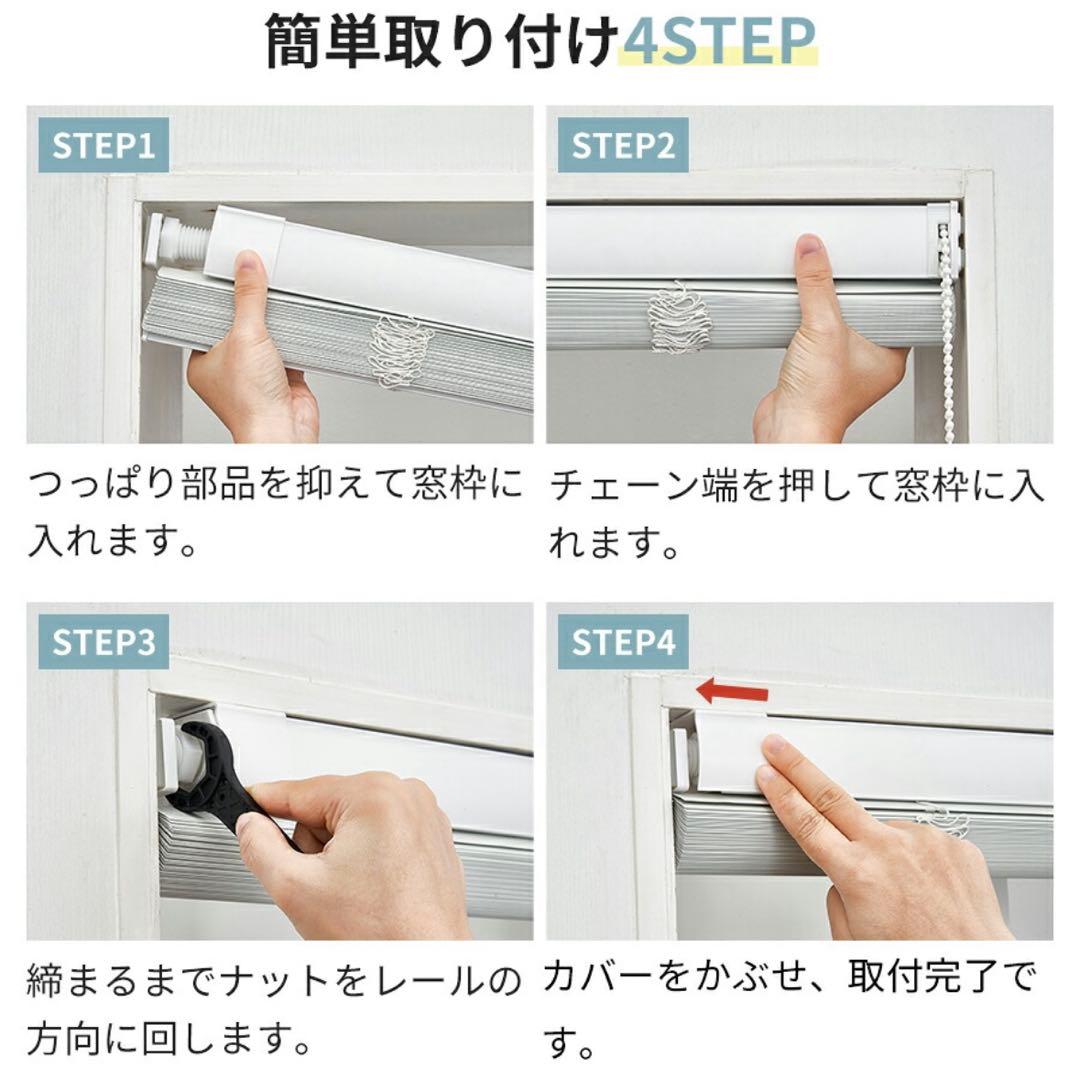 簡単取り付け4STEP

STEP1

つっぱり部品を抑えて窓枠に入れます。

STEP2

チェーン端を押して窓枠に入れます。

STEP3

締まるまでナットをレールの方向に回します。

STEP4

カバーをかぶせ、取付完了です。