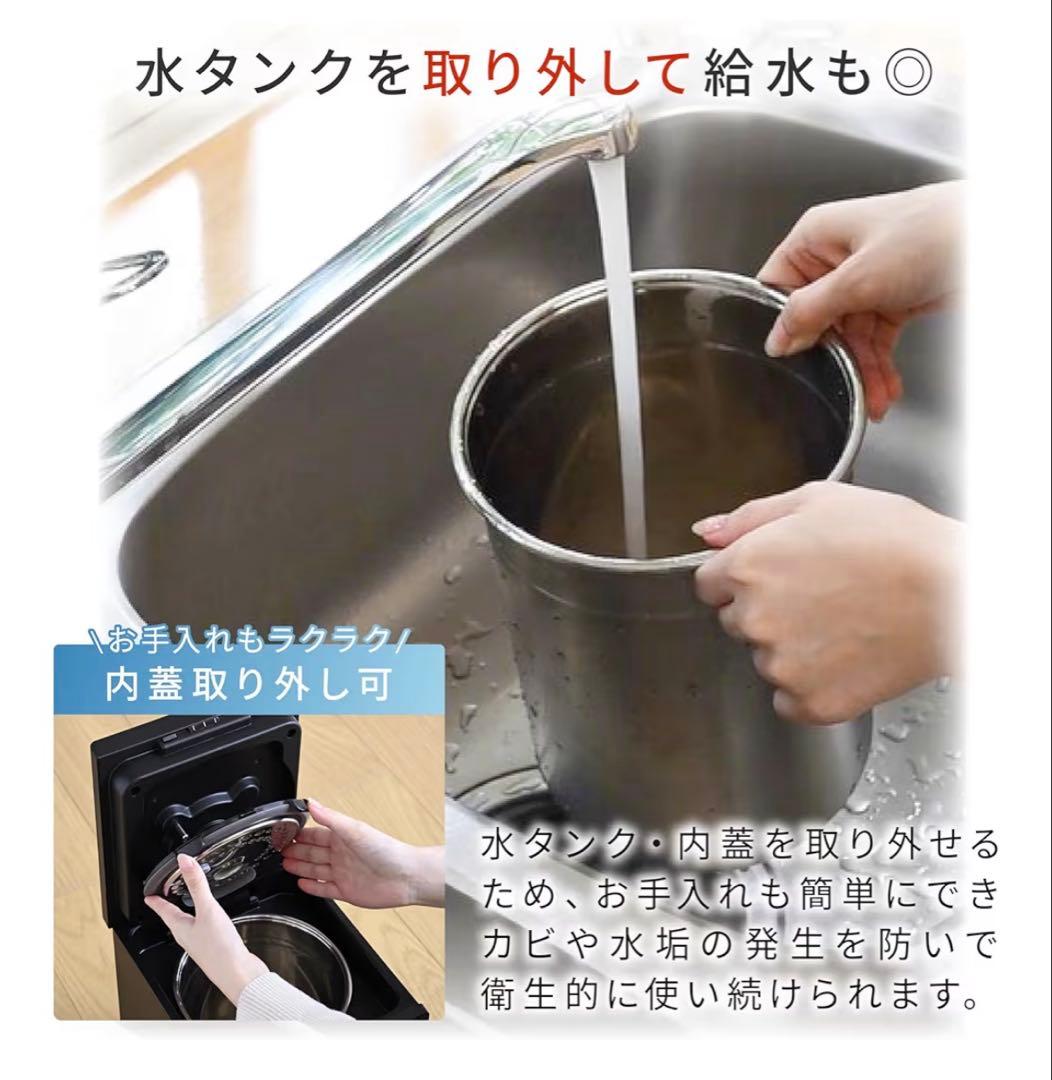 水タンクを取り外して給水も◎

\お手入れもラクラク/
内蓋取り外し可

水タンク・内蓋を取り外せるため、お手入れも簡単にできカビや水垢の発生を防いで衛生的に使い続けられます。