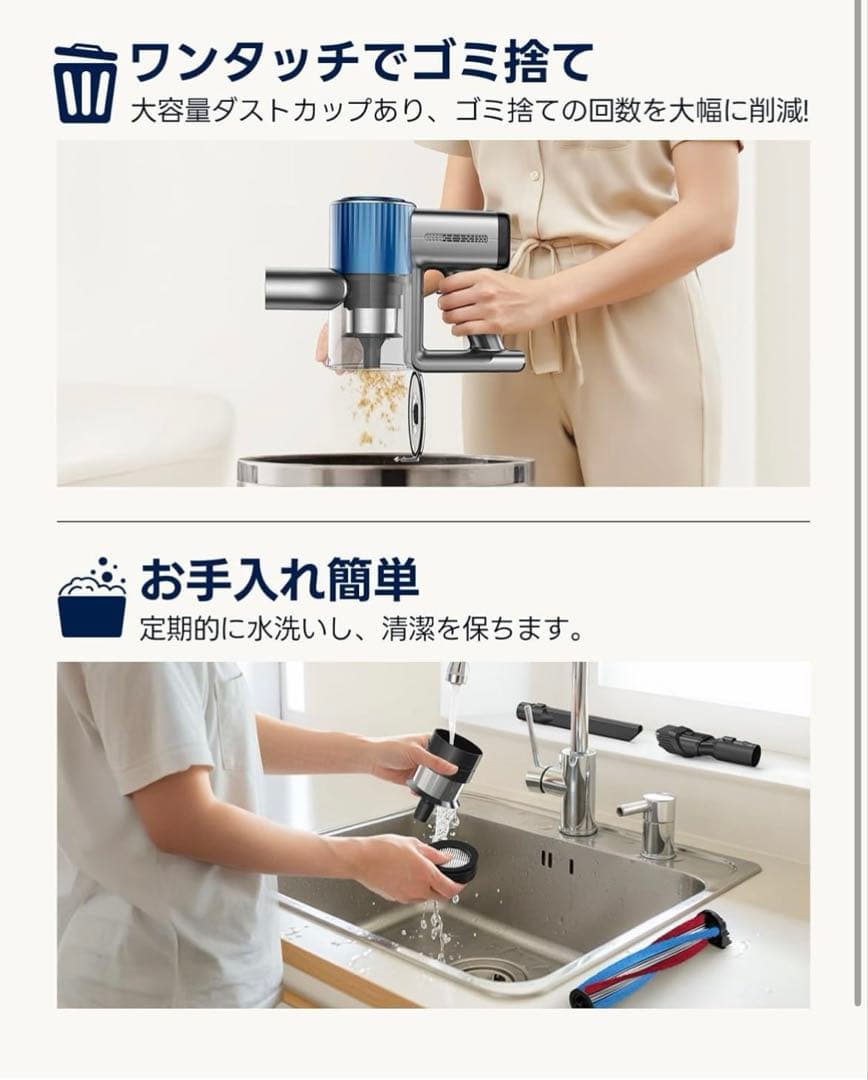 ワンタッチでゴミ捨て
大容量ダストカップあり、ゴミ捨ての回数を大幅に削減!

お手入れ簡単
定期的に水洗いし、清潔を保ちます。