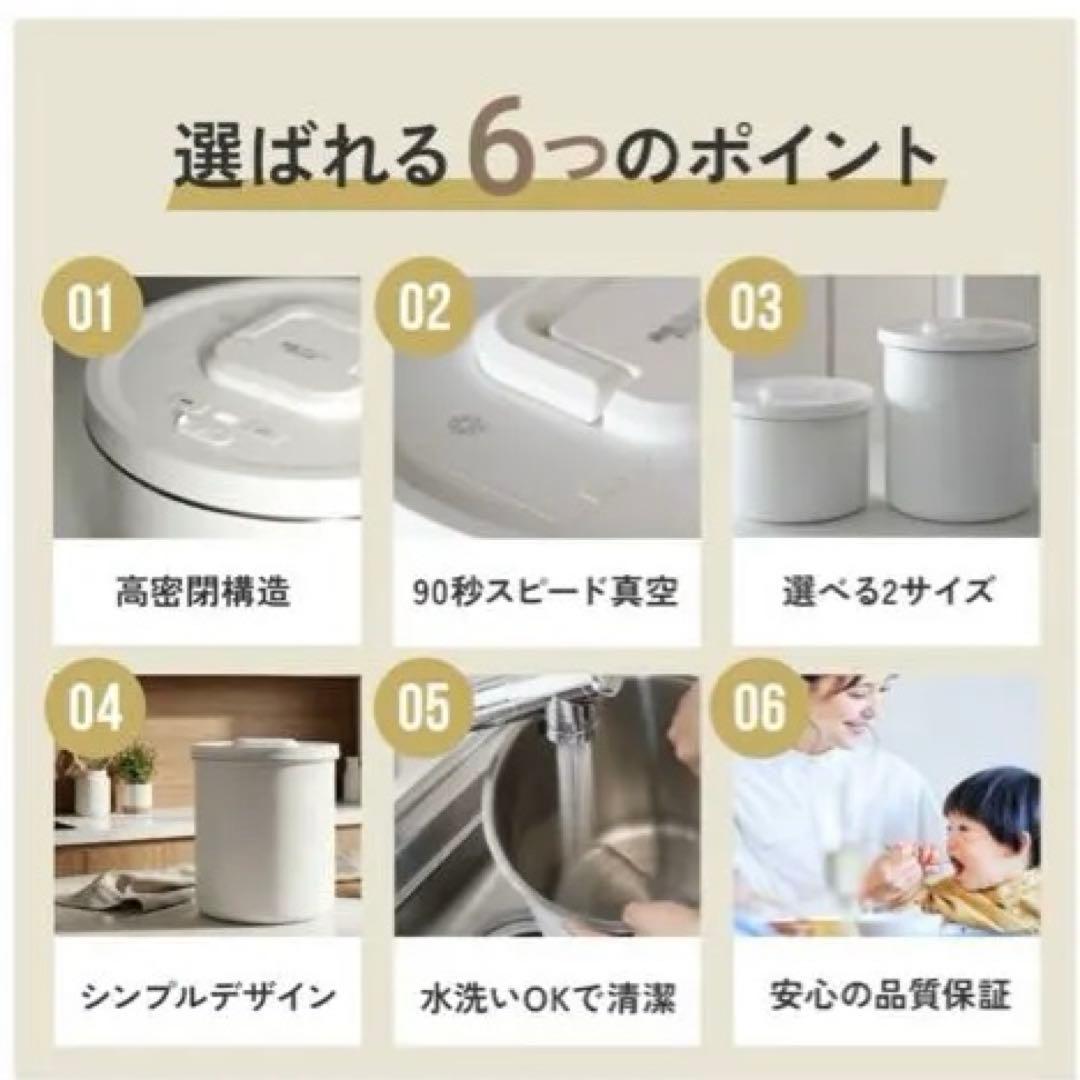 選ばれる6つのポイント

01

高密閉構造

02

90秒スピード真空

03

選べる2サイズ

04

シンプルデザイン

05

水洗いOKで清潔

06

安心の品質保証