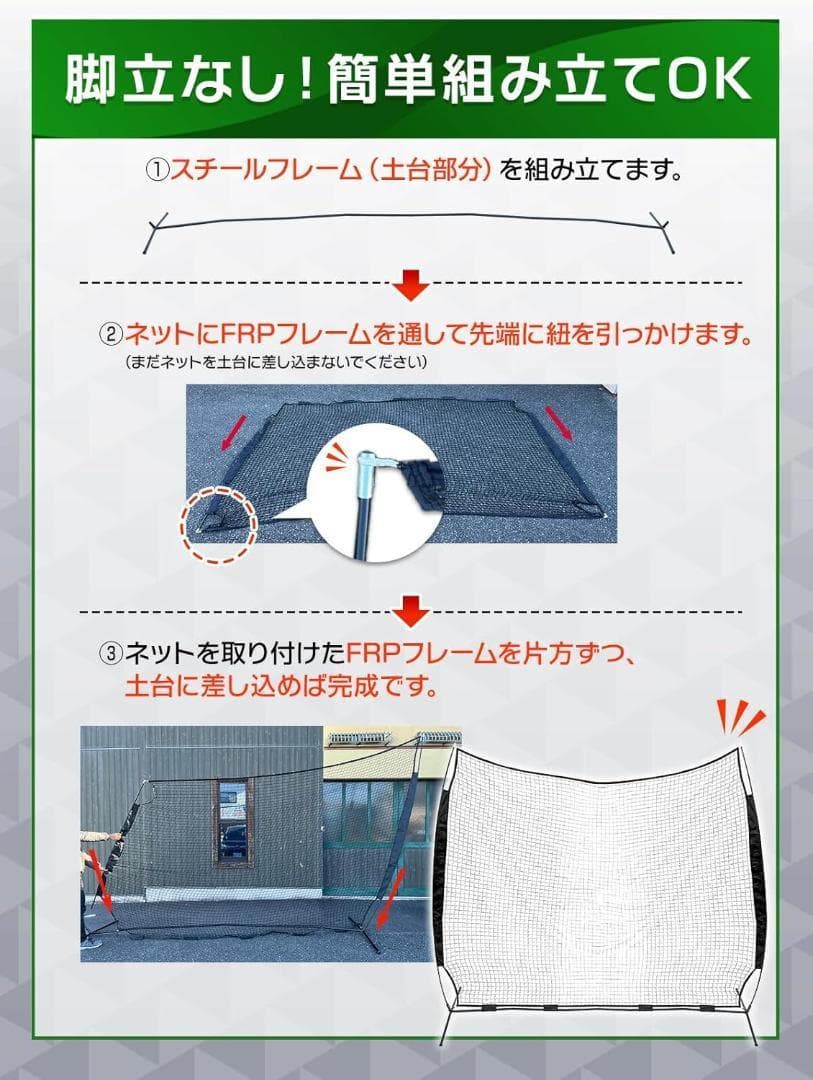 脚立なし！簡単組み立てOK

①スチールフレーム（土台部分）を組み立てます。

②ネットにFRPフレームを通して先端に紐を引っかけます。
（まだネットを土台に差し込まないでください）

③ネットを取り付けたFRPフレームを片方ずつ、土台に差し込めば完成です。