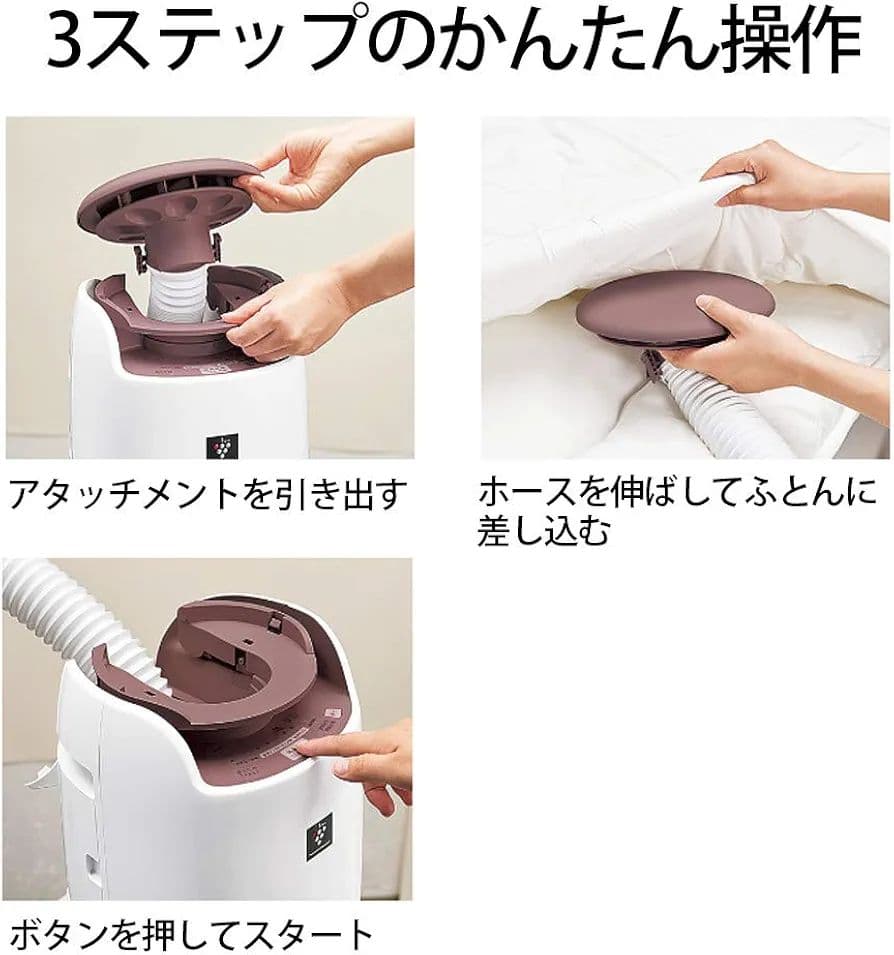 3ステップのかんたん操作

アタッチメントを引き出す

ホースを伸ばしてふとんに差し込む

ボタンを押してスタート