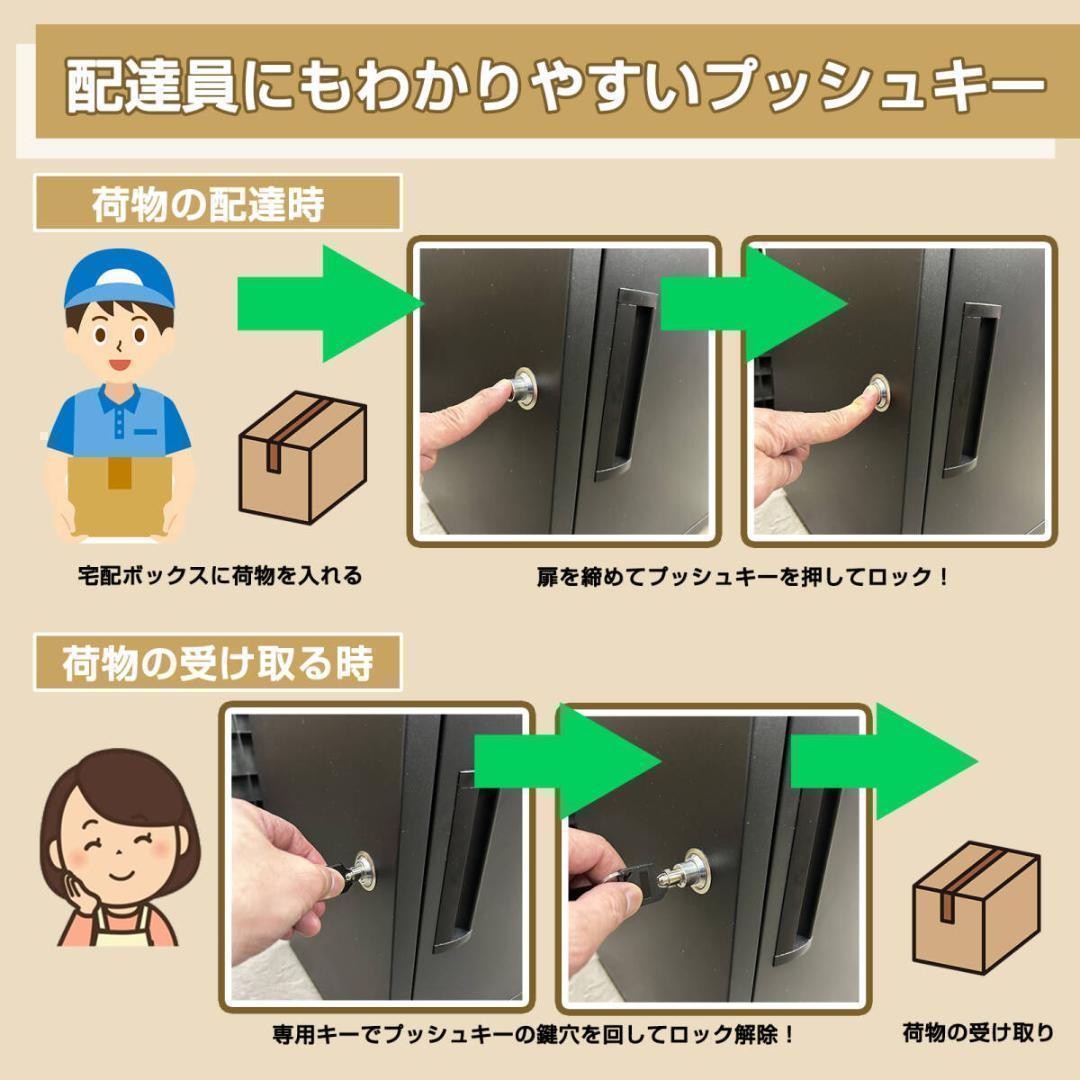 配達員にもわかりやすいプッシュキー

荷物の配達時

宅配ボックスに荷物を入れる

扉を締めてプッシュキーを押してロック！

荷物の受け取る時

専用キーでプッシュキーの鍵穴を回してロック解除！

荷物の受け取り