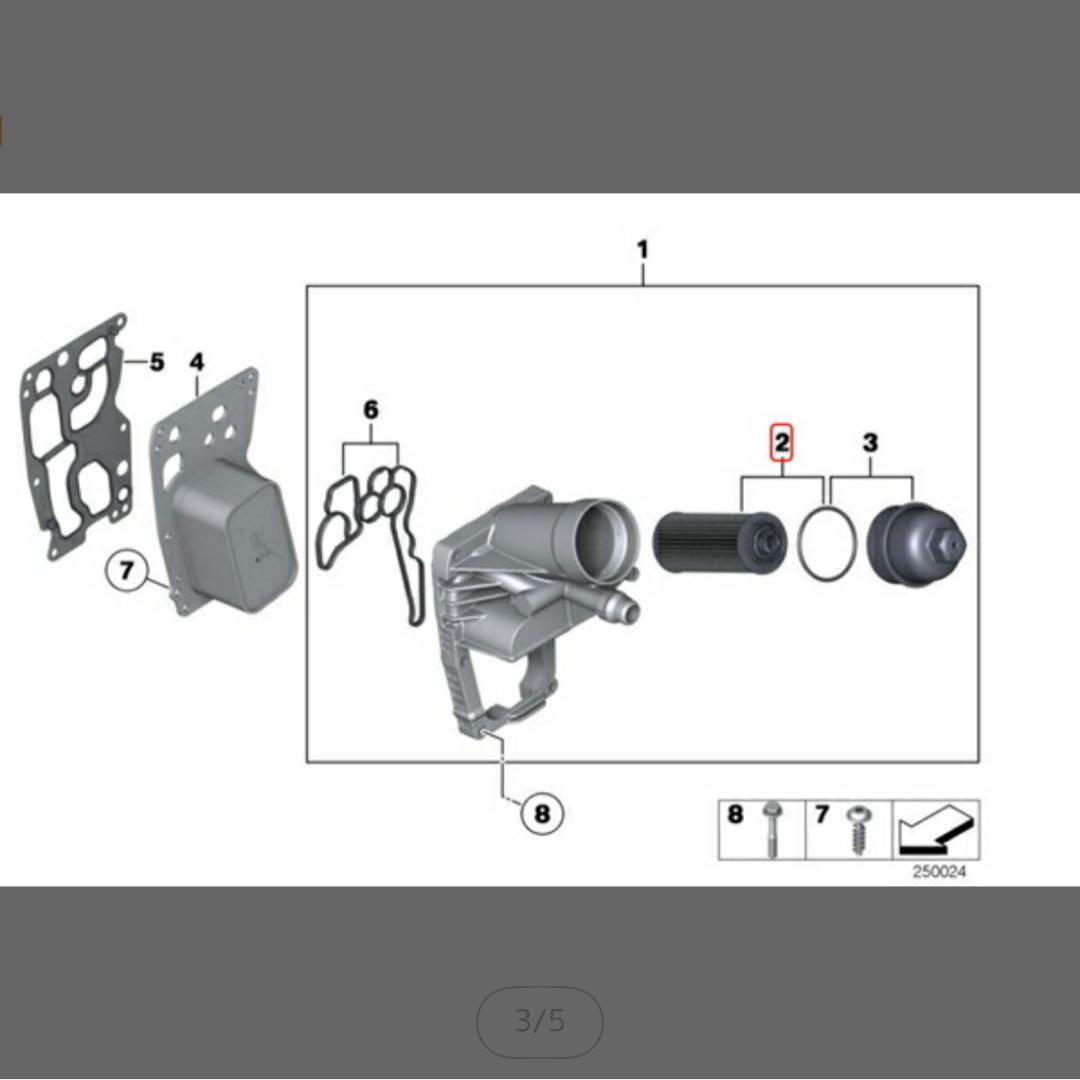 1
5
4
6
2
3
7
8
8
7
250024
3/5