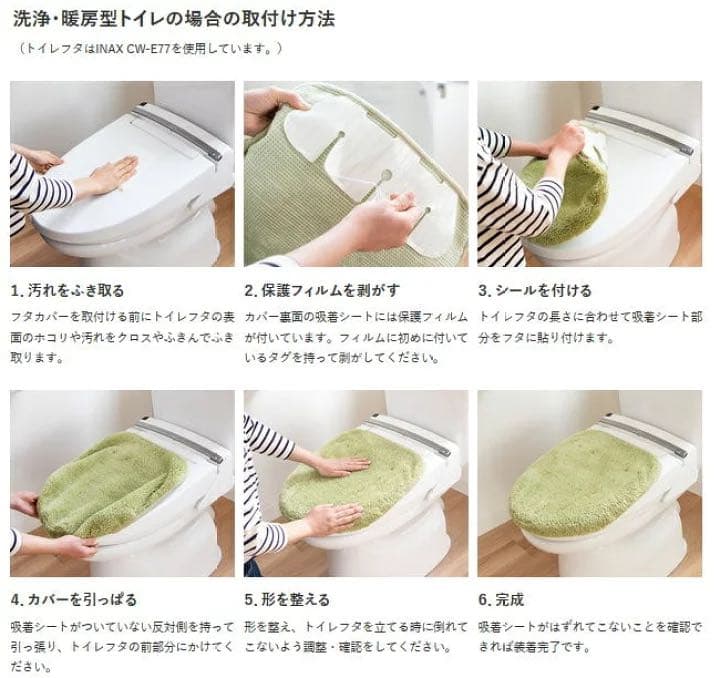 洗浄・暖房型トイレの場合の取付け方法

（トイレフタはINAX CW-E77を使用しています。）

1. 汚れをふき取る

フタカバーを取付ける前にトイレフタの表面のホコリや汚れをクロスやふきんでふき取ります。

2. 保護フィルムを剥がす

カバー裏面の吸着シートには保護フィルムが付いています。フィルムに初めに付いているタグを持って剥がしてください。

3. シールを付ける

トイレフタの長さに合わせて吸着シート部分をフタに貼り付けます。

4. カバーを引っぱる

吸着シートがついていない反対側を持って引っ張り、トイレフタの前部分にかけてください。

5. 形を整える

形を整え、トイレフタを立てる時に倒れてこないよう調整・確認をしてください。

6. 完成

吸着シートがはずれてこないことを確認できれば装着完了です。