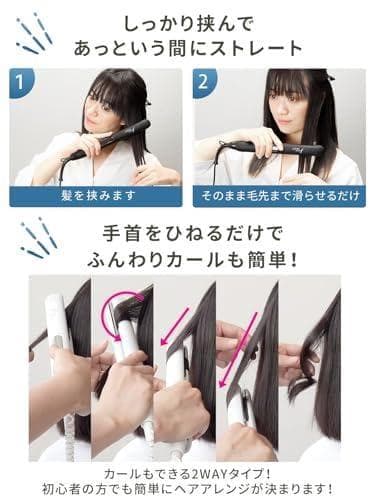 しっかり挟んで
あっという間にストレート

1

髪を挟みます

2

そのまま毛先まで滑らせるだけ

手首をひねるだけで
ふんわりカールも簡単!

カールもできる2WAYタイプ!
初心者の方でも簡単にヘアアレンジが決まります!