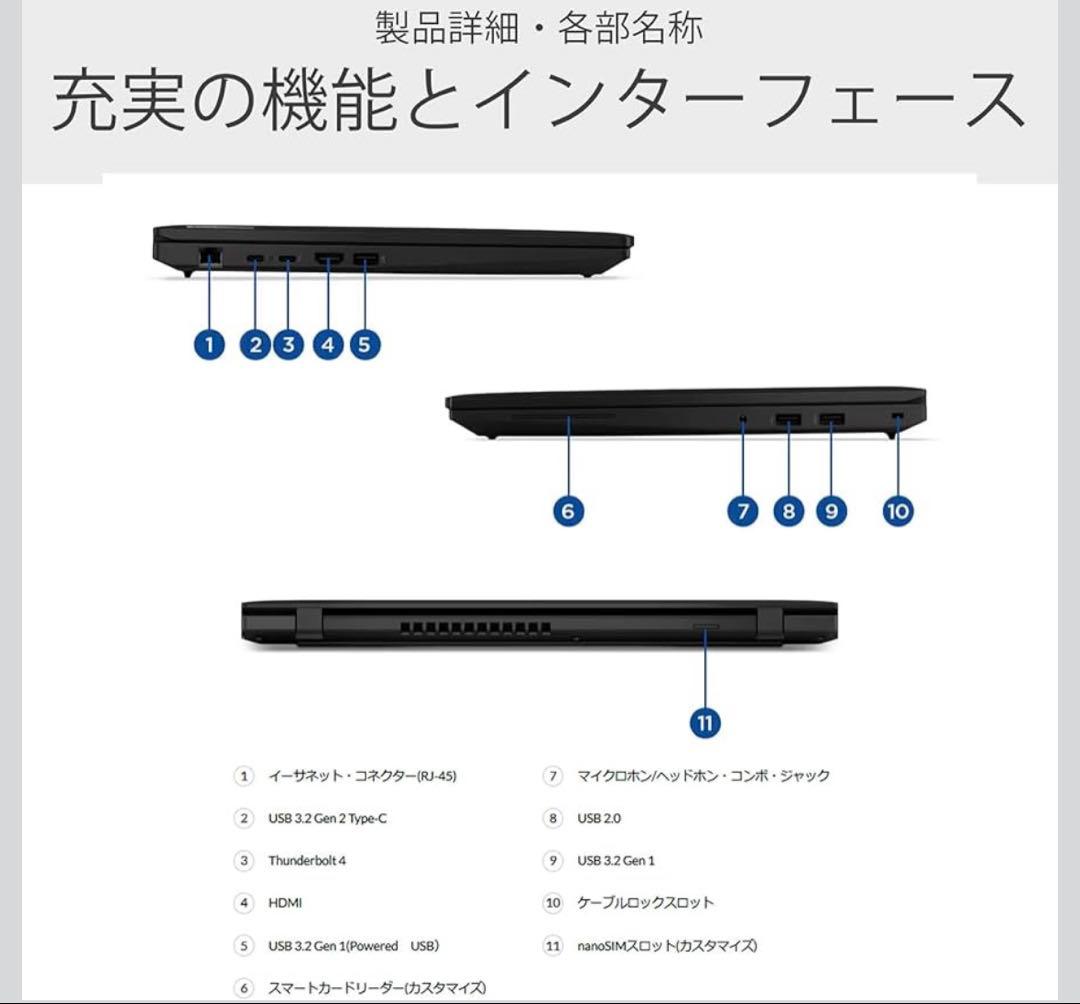 製品詳細・各部名称

充実の機能とインターフェース

1 2 3 4 5

6 7 8 9 10

11

1 イーサネット・コネクター(RJ-45)
2 USB 3.2 Gen 2 Type-C
3 Thunderbolt 4
4 HDMI
5 USB 3.2 Gen 1(Powered USB)
6 スマートカードリーダー(カスタマイズ)

7 マイクロホン/ヘッドホン・コンボ・ジャック
8 USB 2.0
9 USB 3.2 Gen 1
10 ケーブルロックスロット
11 nanoSIMスロット(カスタマイズ)