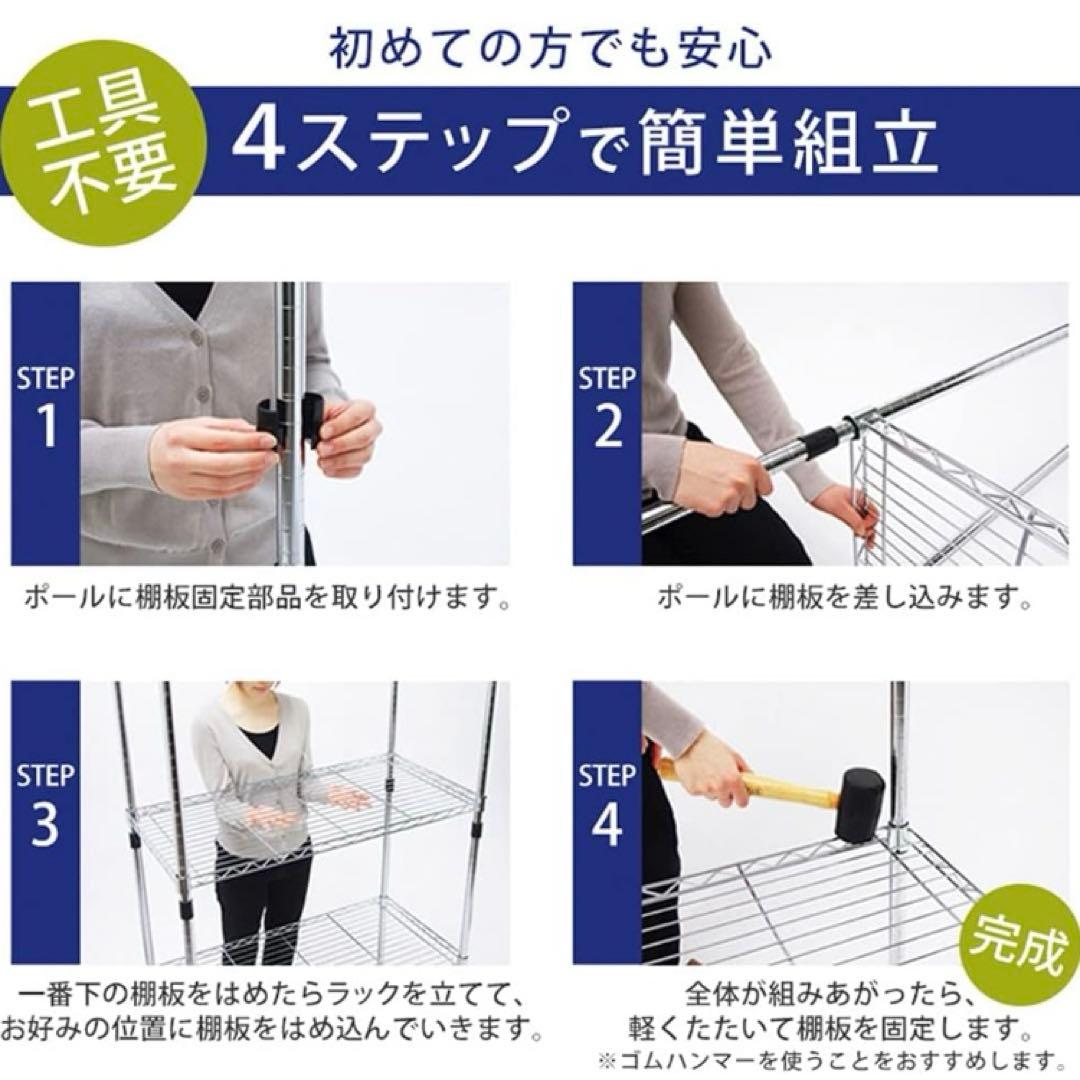 初めての方でも安心

工具不要

4ステップで簡単組立

STEP 1

ポールに棚板固定部品を取り付けます。

STEP 2

ポールに棚板を差し込みます。

STEP 3

一番下の棚板をはめたらラックを立てて、お好みの位置に棚板をはめ込んでいきます。

STEP 4

完成

全体が組みあがったら、軽くたたいて棚板を固定します。
※ゴムハンマーを使うことをおすすめします。