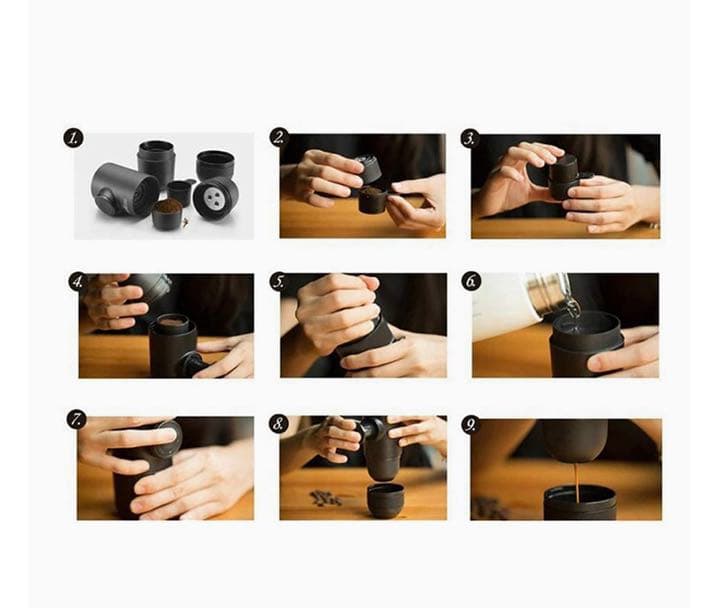 1.

2.

3.

4.

5.

6.

7.

8.

9.