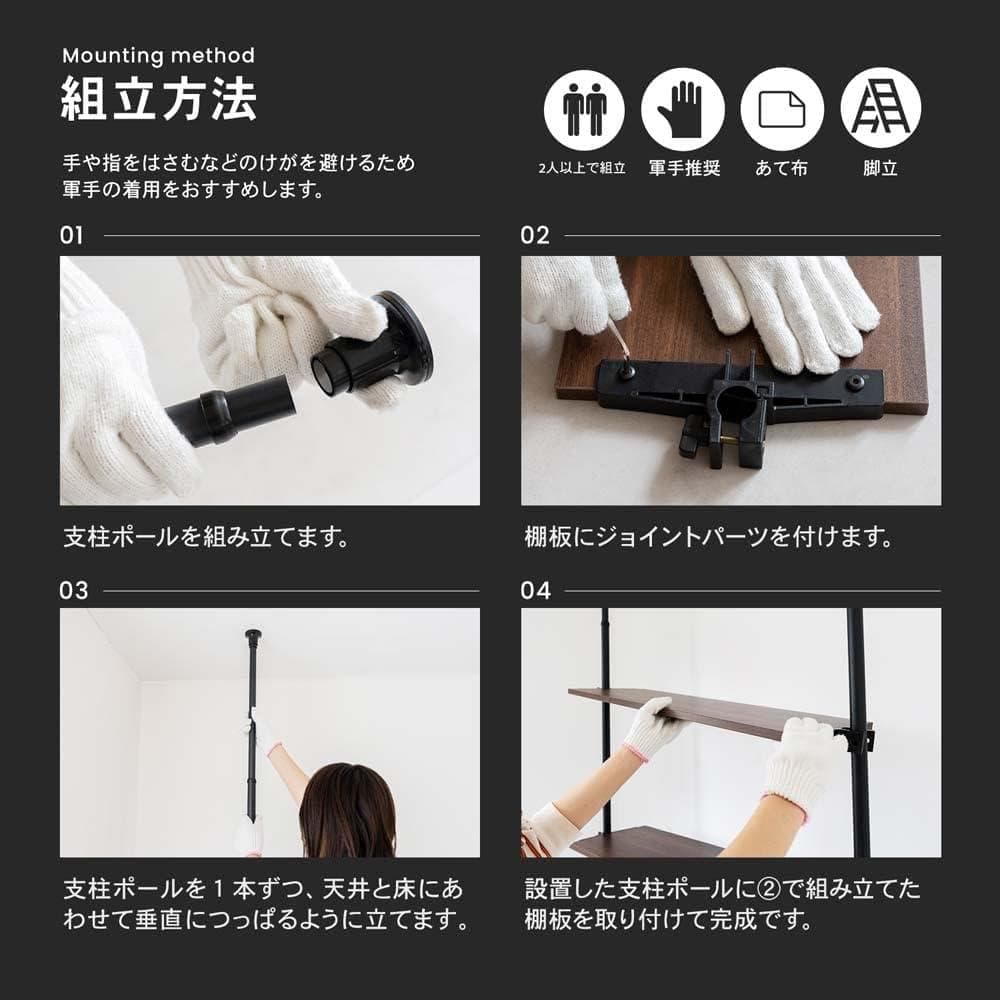 Mounting method
組立方法

手や指をはさむなどのけがを避けるため軍手の着用をおすすめします。

2人以上で組立
軍手推奨
あて布
脚立

01

支柱ポールを組み立てます。

02

棚板にジョイントパーツを付けます。

03

支柱ポールを１本ずつ、天井と床にあわせて垂直につっぱるように立てます。

04

設置した支柱ポールに②で組み立てた棚板を取り付けて完成です。