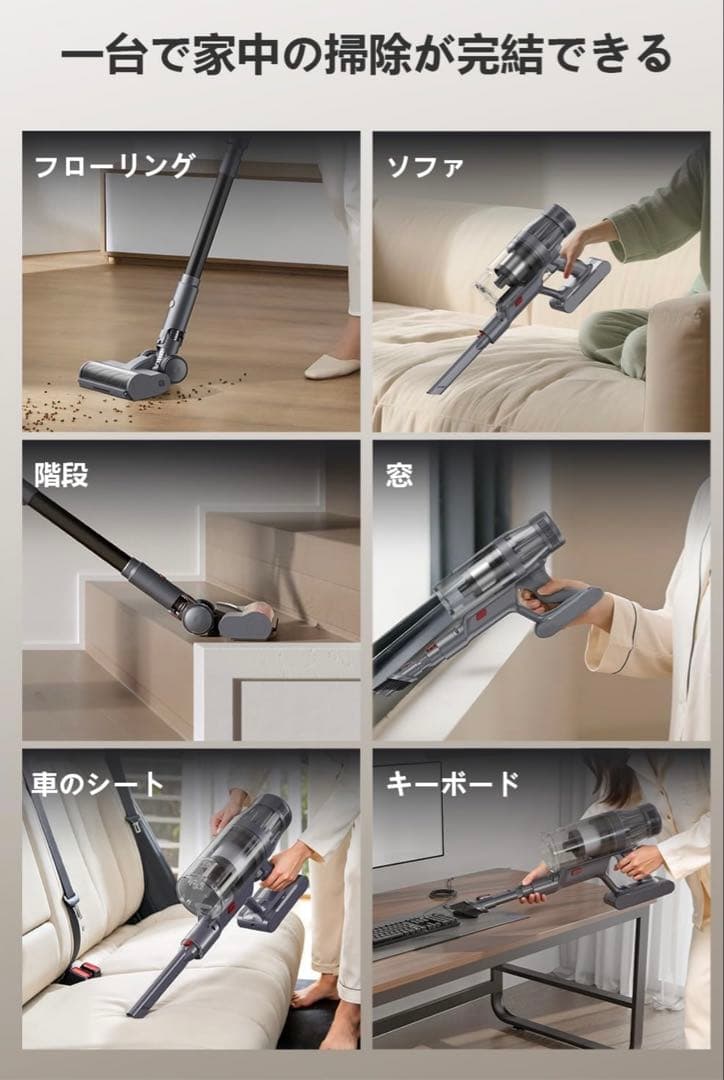 一台で家中の掃除が完結できる

フローリング

ソファ

階段

窓

車のシート

キーボード