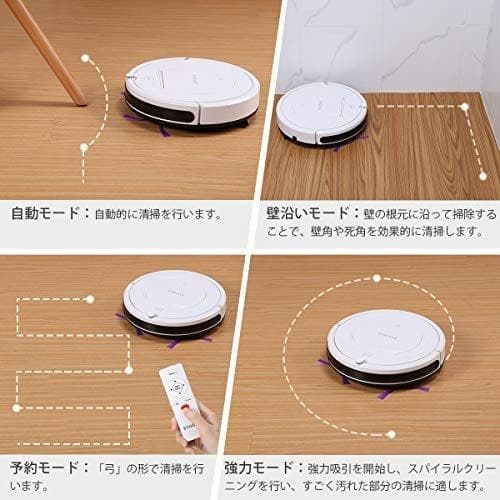 自動モード：自動的に清掃を行います。

壁沿いモード：壁の根元に沿って掃除することで、壁角や死角を効果的に清掃します。

予約モード：「弓」の形で清掃を行います。

強力モード：強力吸引を開始し、スパイラルクリーニングを行い、すごく汚れた部分の清掃に適します。