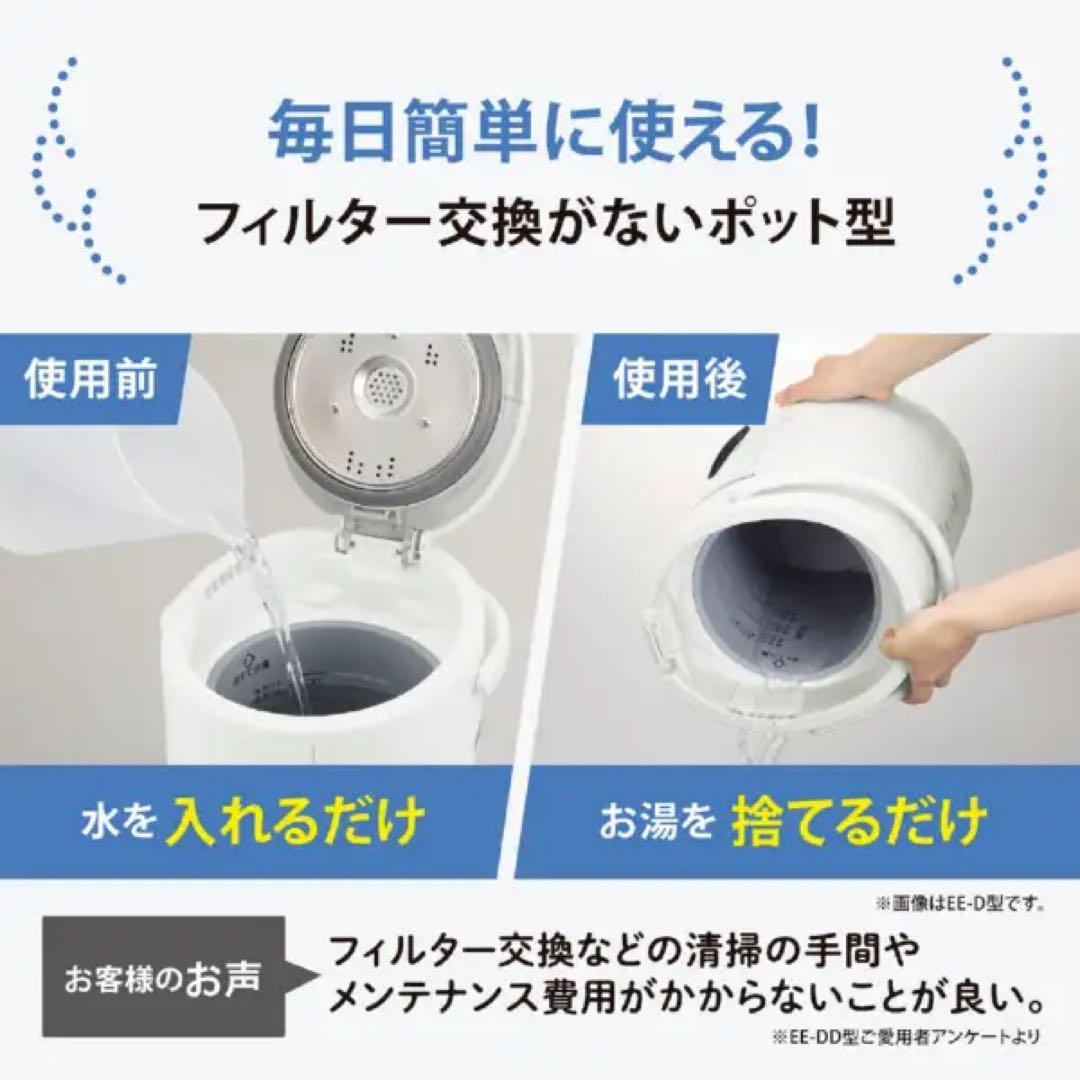 毎日簡単に使える!
フィルター交換がないポット型

使用前

使用後

水を 入れるだけ

お湯を 捨てるだけ

※画像はEE-D型です。

お客様のお声

フィルター交換などの清掃の手間やメンテナンス費用がかからないことが良い。

※EE-DD型ご愛用者アンケートより