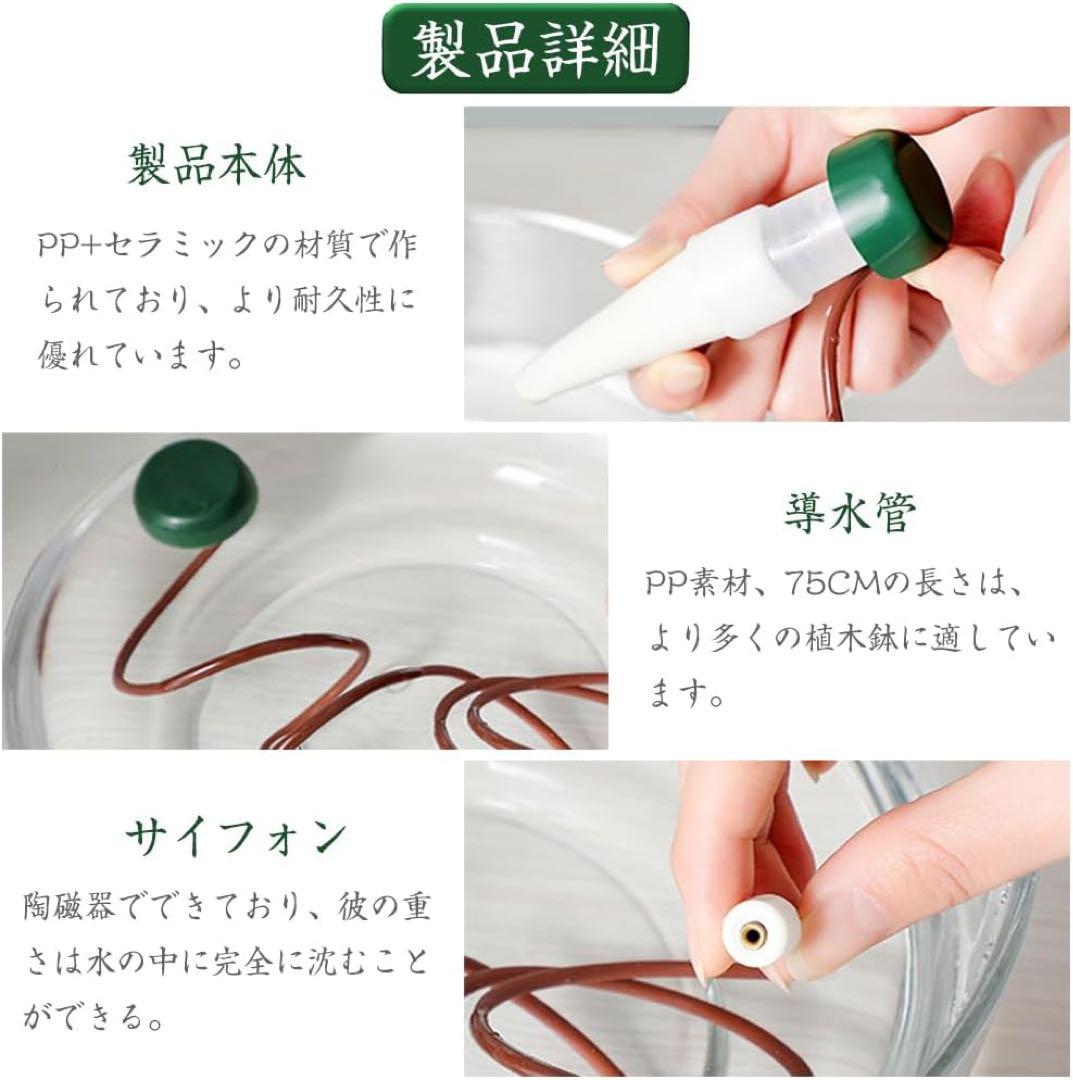 製品詳細

製品本体

PP+セラミックの材質で作られており、より耐久性に優れています。

導水管

PP素材、75CMの長さは、より多くの植木鉢に適しています。

サイフォン

陶磁器でできており、彼の重さは水の中に完全に沈むことができる。