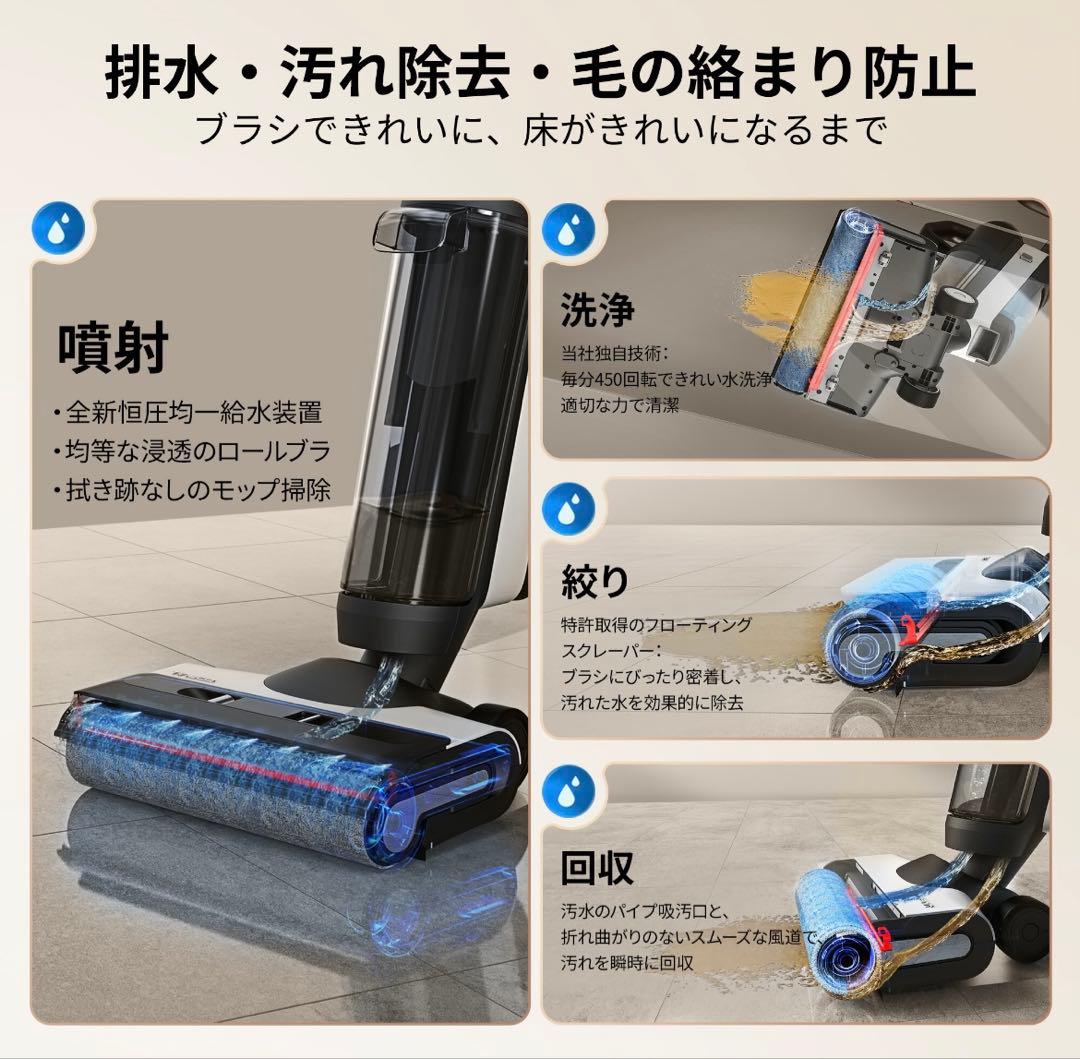 排水・汚れ除去・毛の絡まり防止
ブラシできれいに、床がきれいになるまで

噴射
・全新恒圧均一給水装置
・均等な浸透のロールブラ
・拭き跡なしのモップ掃除

洗浄
当社独自技術：
毎分450回転できれい水洗浄
適切な力で清潔

絞り
特許取得のフローティング
スクレーパー：
ブラシにぴったり密着し、
汚れた水を効果的に除去

回収
汚水のパイプ吸汚口と、
折れ曲がりのないスムーズな風道で、
汚れを瞬時に回収