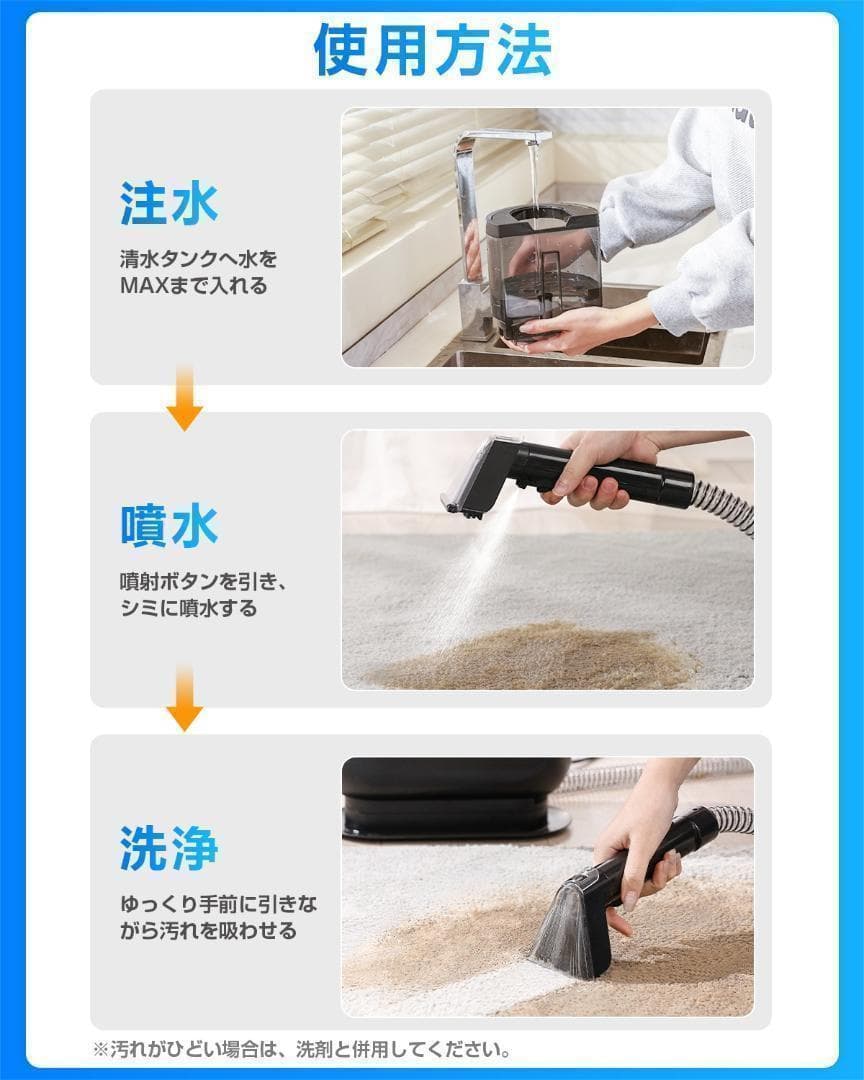 使用方法

注水

清水タンクへ水をMAXまで入れる

噴水

噴射ボタンを引き、シミに噴水する

洗浄

ゆっくり手前に引きながら汚れを吸わせる

※汚れがひどい場合は、洗剤と併用してください。